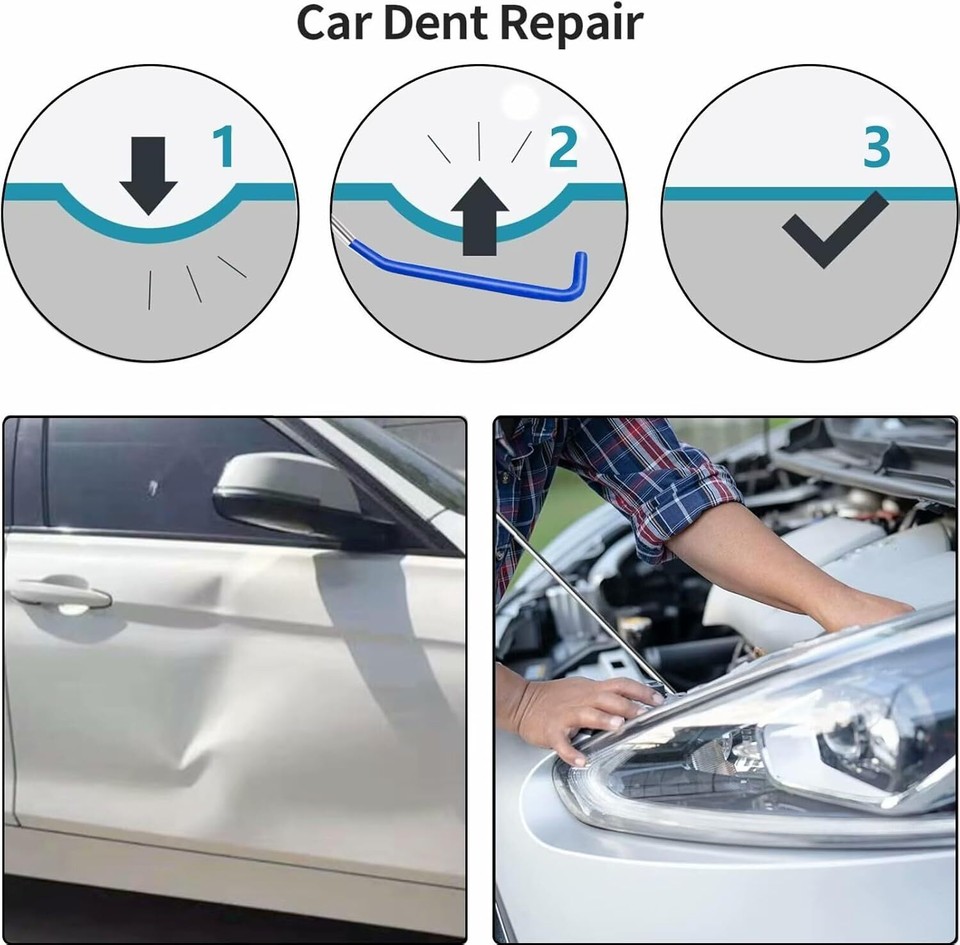 Car Dent Repair

1

2

3