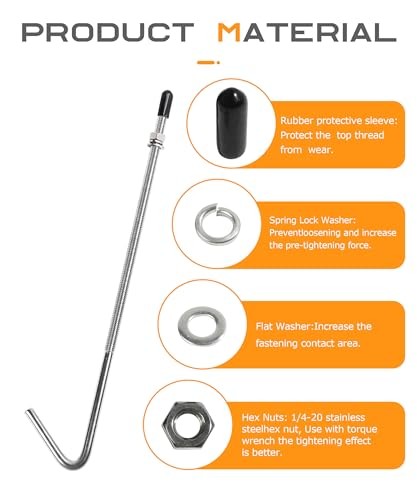 PRODUCT MATERIAL

Rubber protective sleeve: Protect the top thread from wear.

Spring Lock Washer: Preventloosening and increase the pre-tightening force.

Flat Washer:Increase the fastening contact area.

Hex Nuts: 1/4-20 stainless steelhex nut, Use with torque wrench the tightening effect is better.