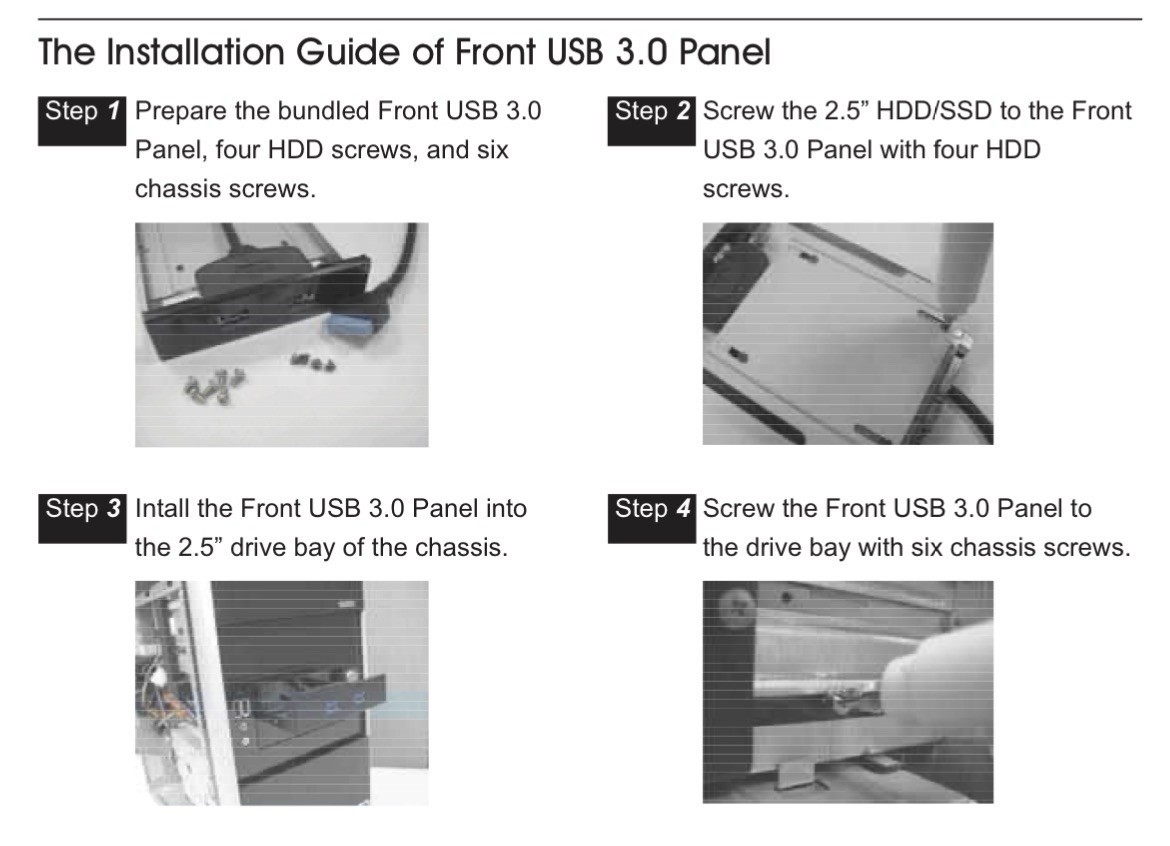 The Installation Guide of Front USB 3.0 Panel

Step 1 Prepare the bundled Front USB 3.0 Panel, four HDD screws, and six chassis screws.

Step 2 Screw the 2.5" HDD/SSD to the Front USB 3.0 Panel with four HDD screws.

Step 3 Intall the Front USB 3.0 Panel into the 2.5" drive bay of the chassis.

Step 4 Screw the Front USB 3.0 Panel to the drive bay with six chassis screws.