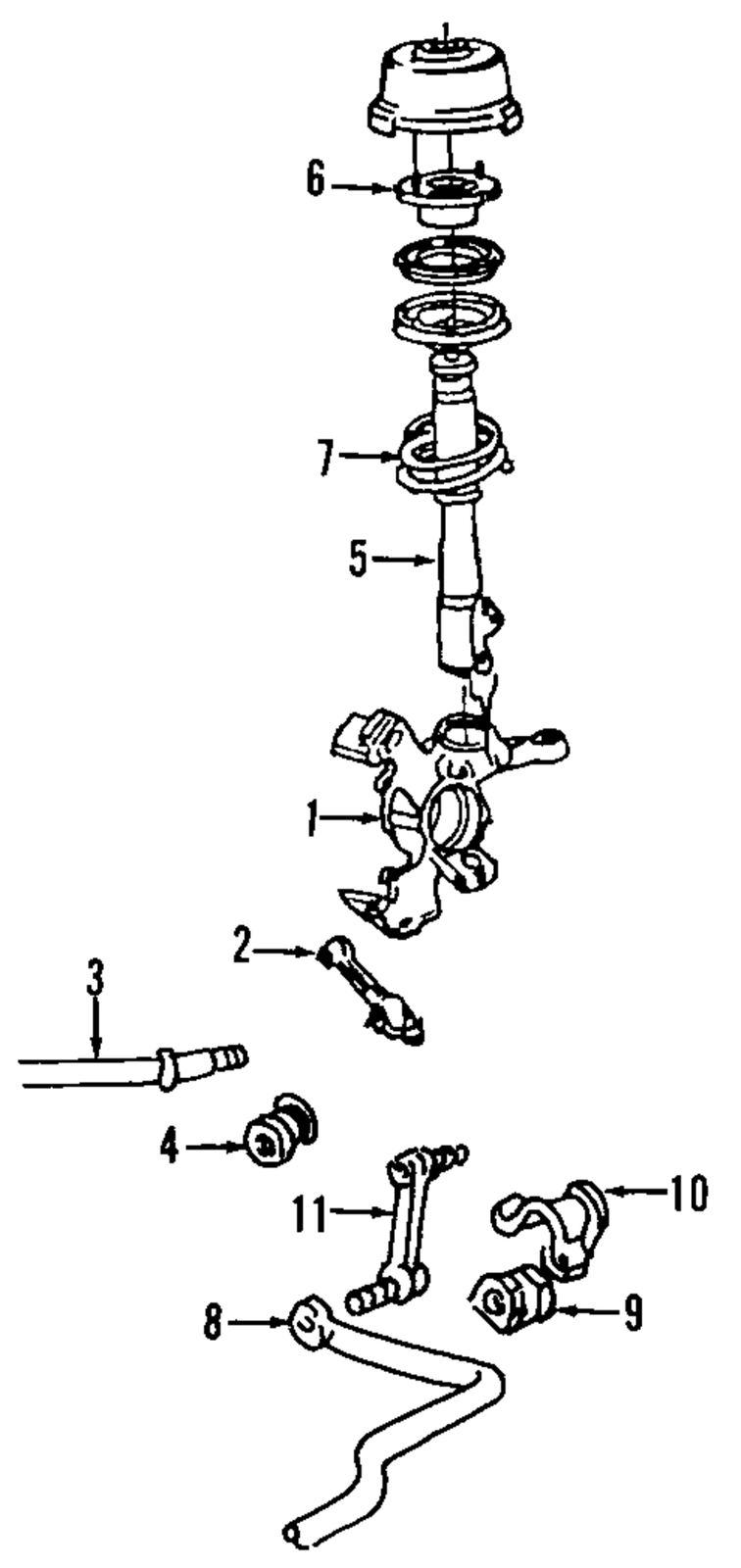 6
7
5
1
2
3
4
11
10
8
9