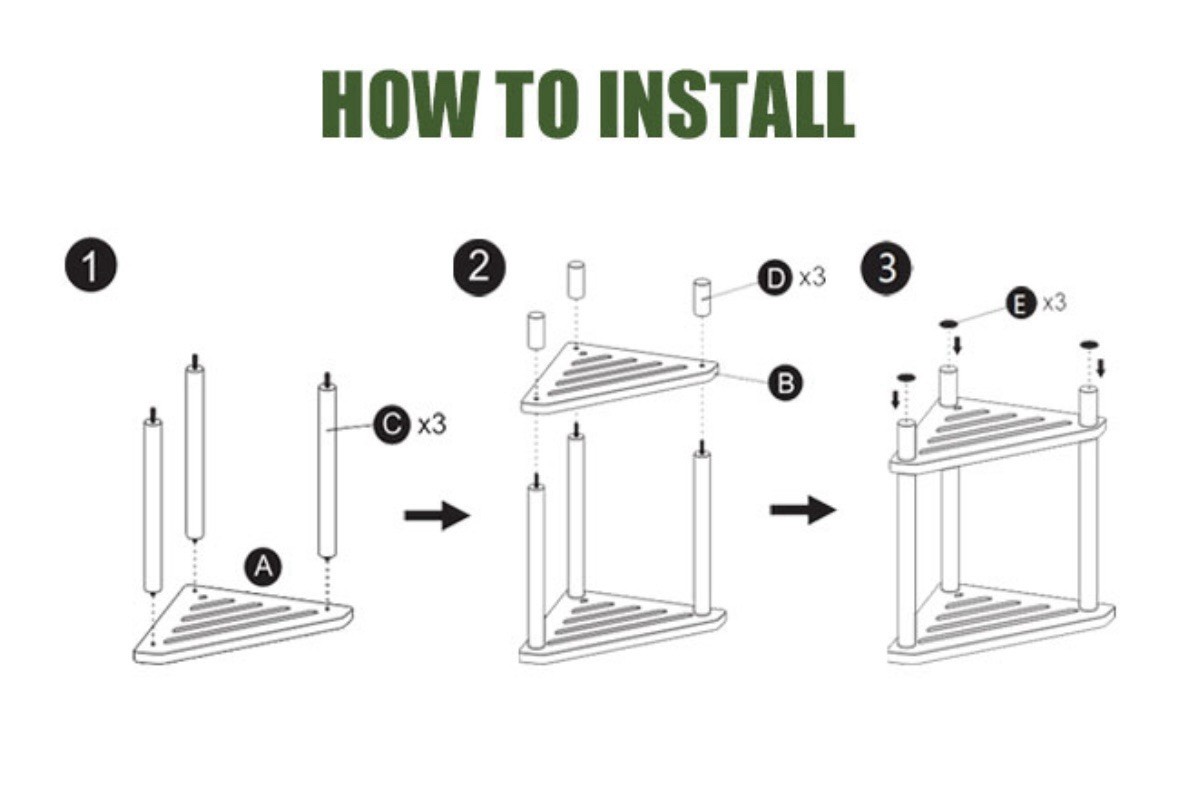 HOW TO INSTALL

1

C x3

A

2

D x3

B

3

E x3