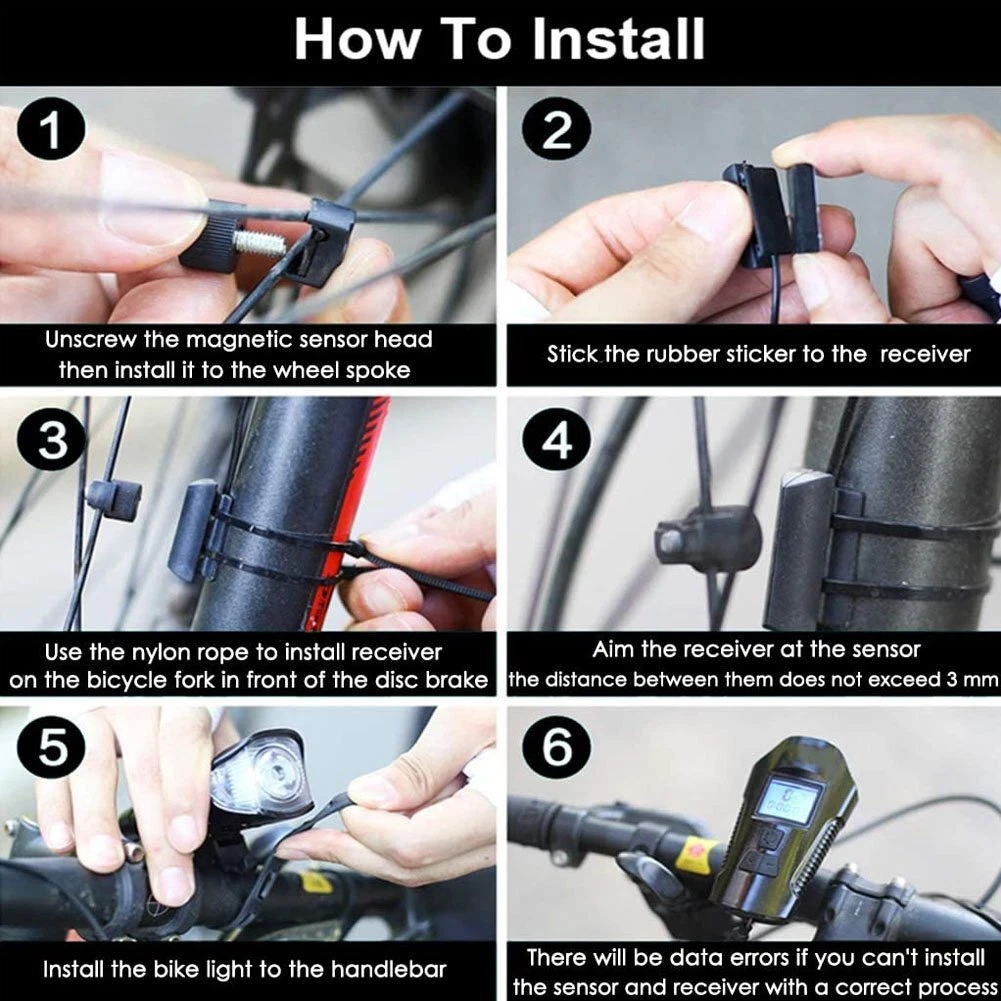 How To Install

1

Unscrew the magnetic sensor head then install it to the wheel spoke

2

Stick the rubber sticker to the receiver

3

Use the nylon rope to install receiver on the bicycle fork in front of the disc brake

4

Aim the receiver at the sensor the distance between them does not exceed 3 mm

5

Install the bike light to the handlebar

6

There will be data errors if you can't install the sensor and receiver with a correct process