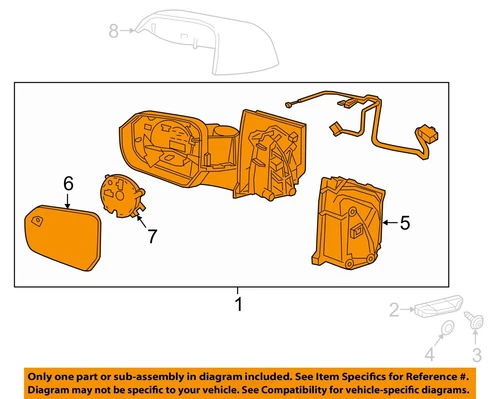 8

6

7

5

1

2

4

3

Only one part or sub-assembly in diagram included. See Item Specifics for Reference #. Diagram may not be specific to your vehicle. See Compatibility for vehicle-specific diagrams.