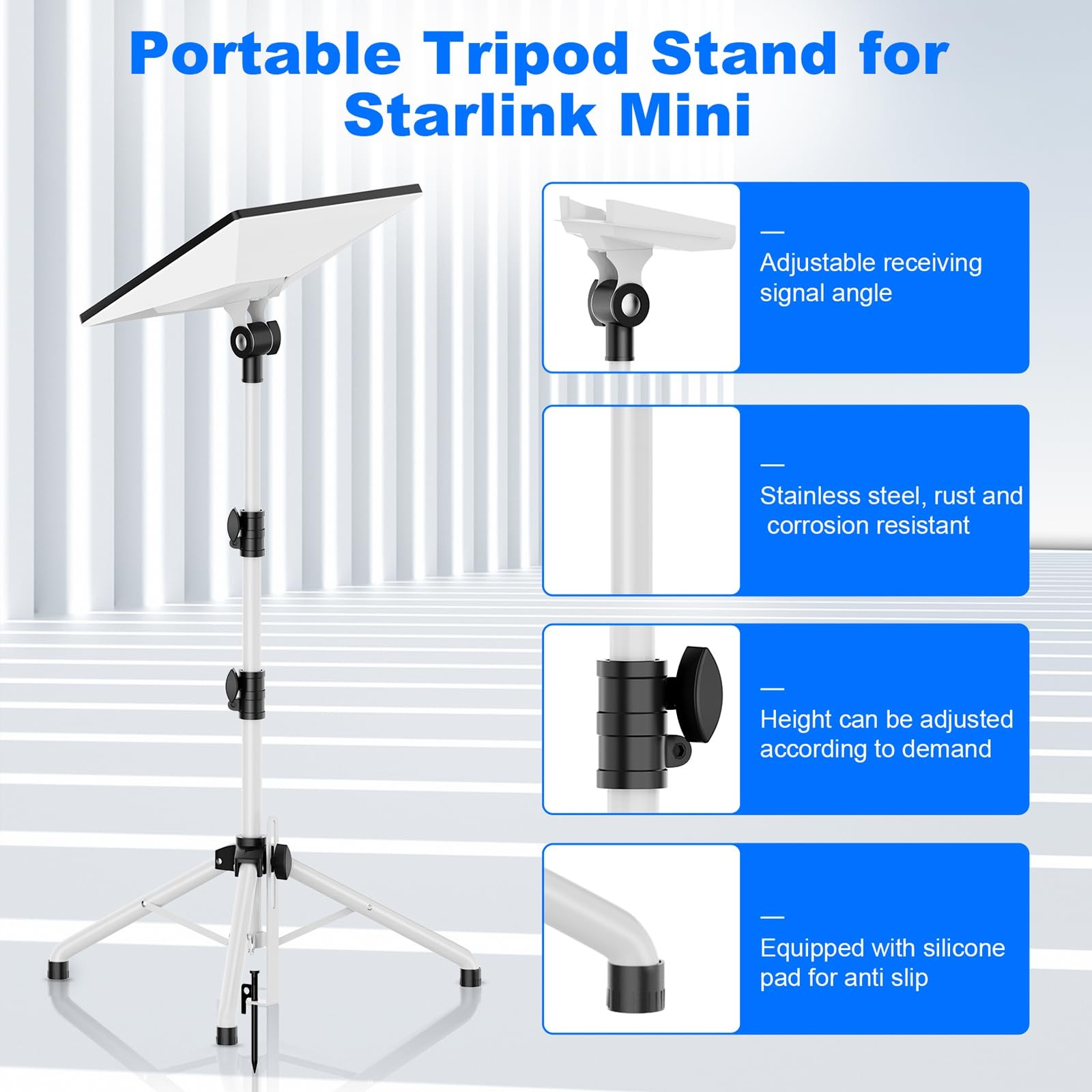 Portable Tripod Stand for Starlink Mini

—
Adjustable receiving signal angle

—
Stainless steel, rust and corrosion resistant

—
Height can be adjusted according to demand

—
Equipped with silicone pad for anti slip