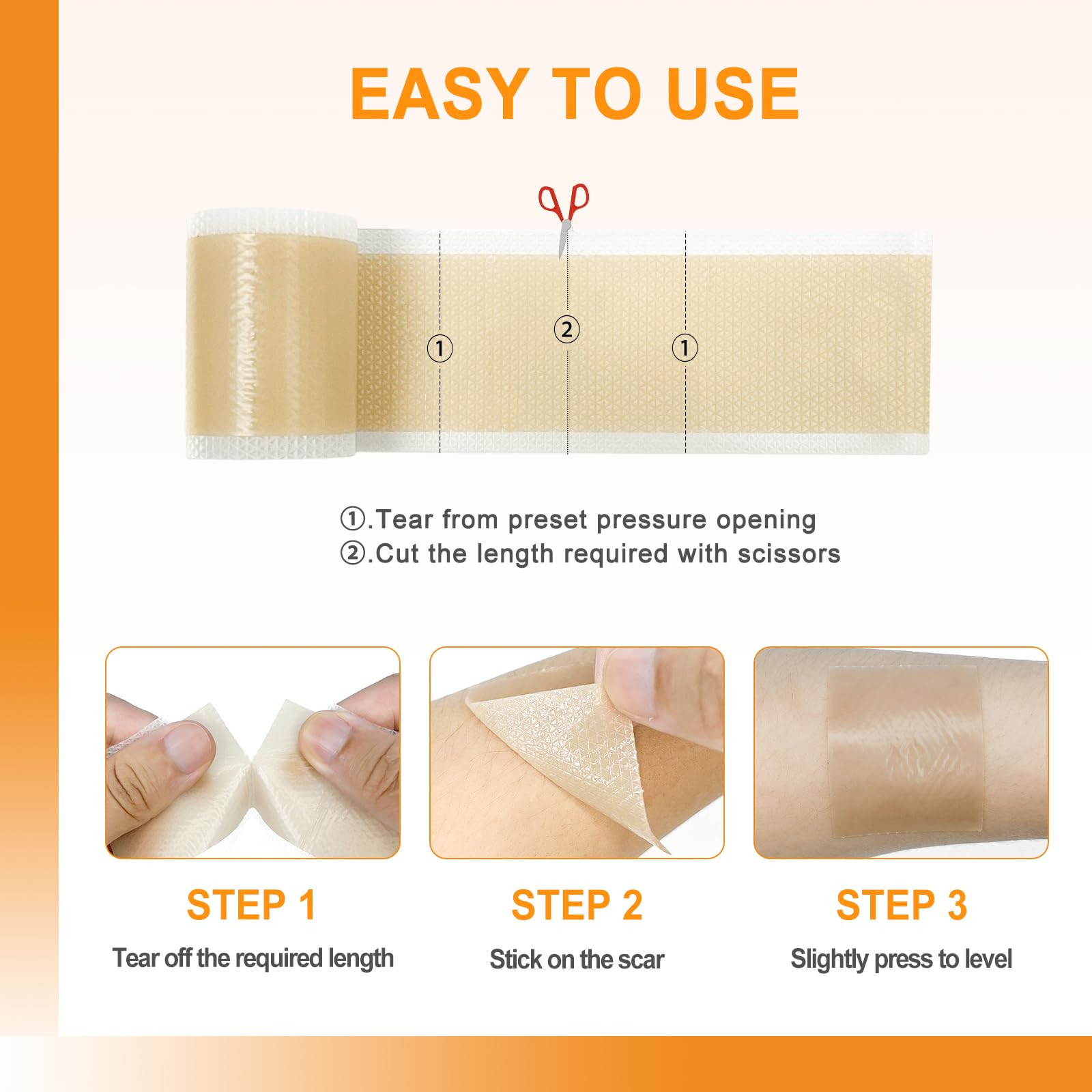 EASY TO USE

①
②
①

①.Tear from preset pressure opening
②.Cut the length required with scissors

STEP 1
Tear off the required length

STEP 2
Stick on the scar

STEP 3
Slightly press to level