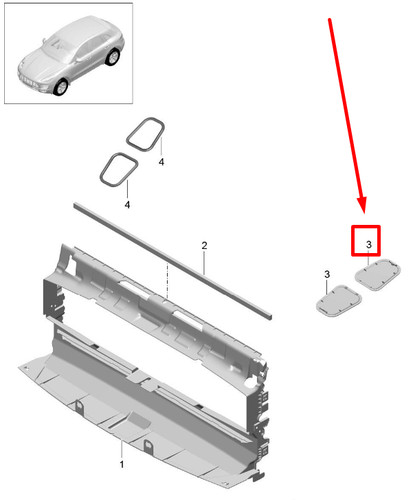 4

4

2

3

3

1