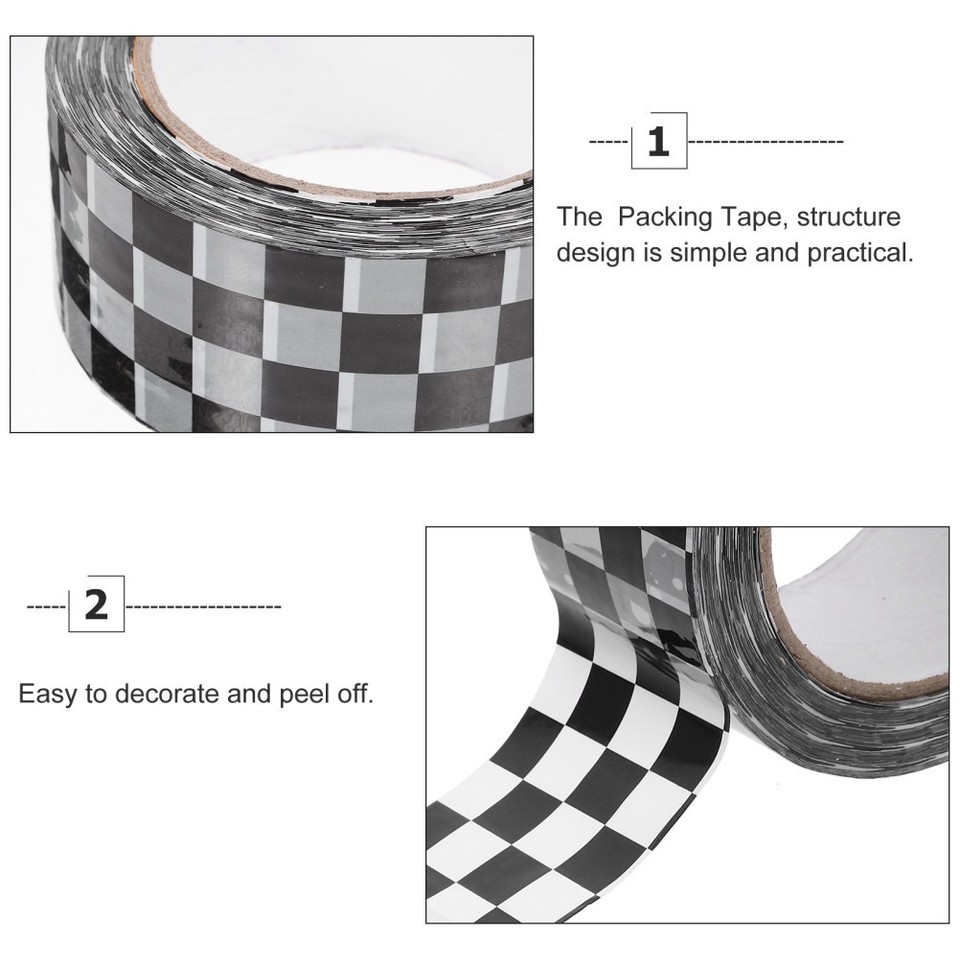 1

The  Packing Tape, structure design is simple and practical.

2

Easy to decorate and peel off.