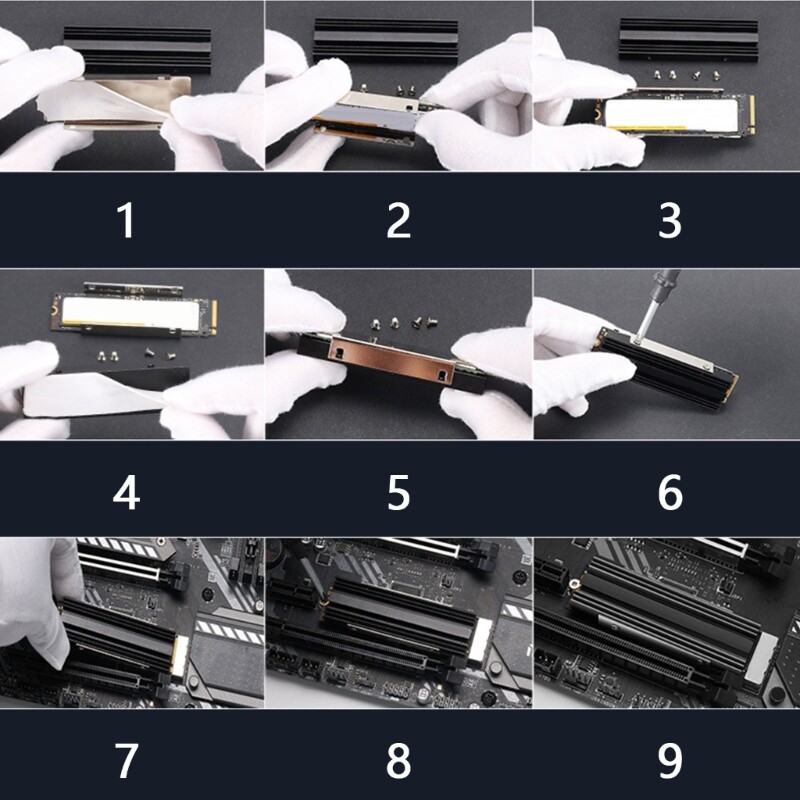 1
2
3
4
5
6
7
8
9