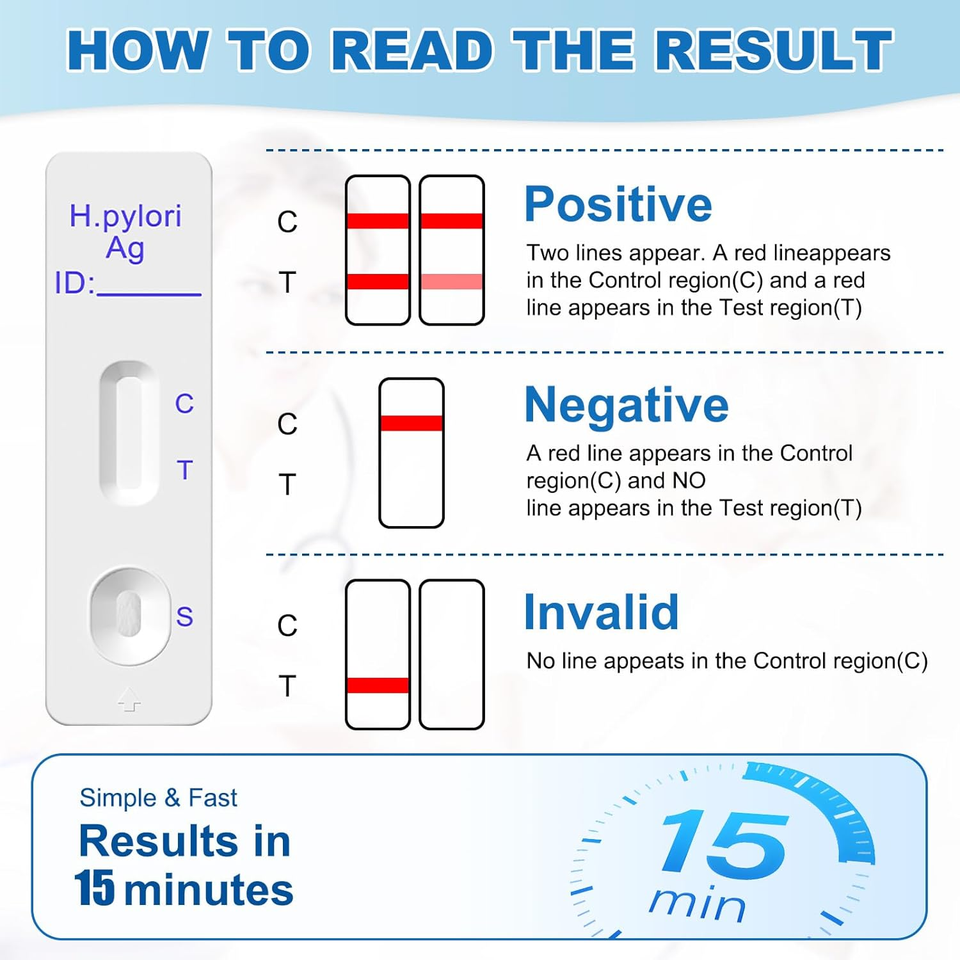 HOW TO READ THE RESULT

H.pylori
Ag
ID:______

C
T

S

C
T

Positive
Two lines appear. A red lineappears in the Control region(C) and a red line appears in the Test region(T)

C
T

Negative
A red line appears in the Control region(C) and NO
line appears in the Test region(T)

C
T

Invalid
No line appeats in the Control region(C)

Simple & Fast
Results in 15 minutes

15
min