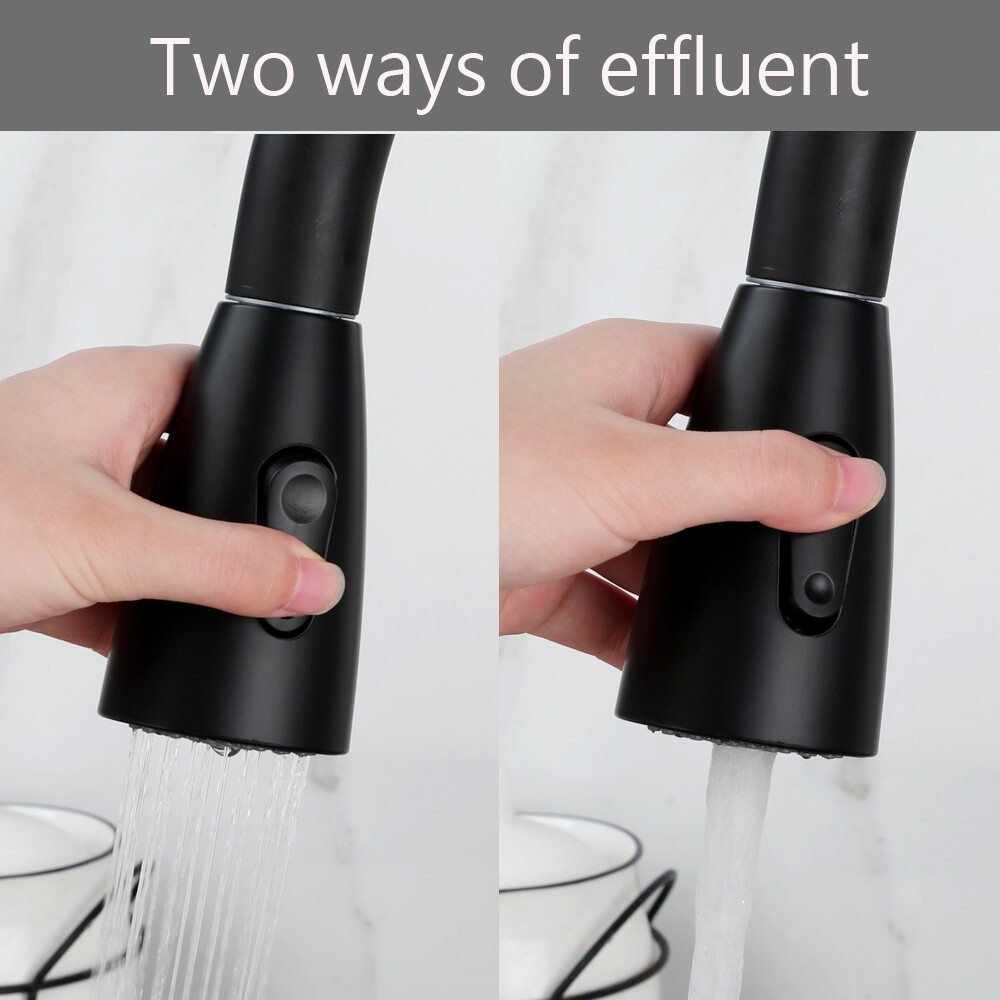 Two ways of effluent