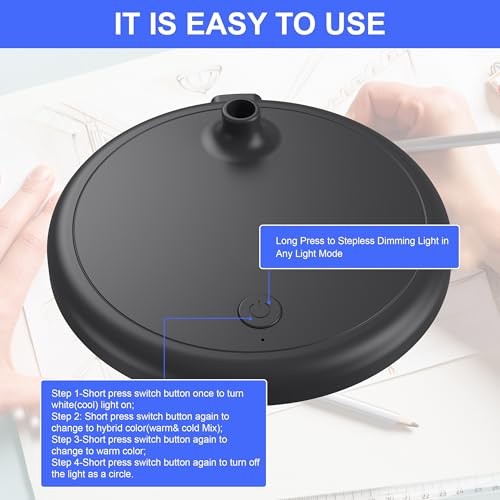 IT IS EASY TO USE

Long Press to Stepless Dimming Light in Any Light Mode

Step 1-Short press switch button once to turn white(cool) light on;
Step 2: Short press switch button again to change to hybrid color(warm& cold Mix);
Step 3-Short press switch button again to change to warm color;
Step 4-Short press switch button again to turn off the light as a circle.