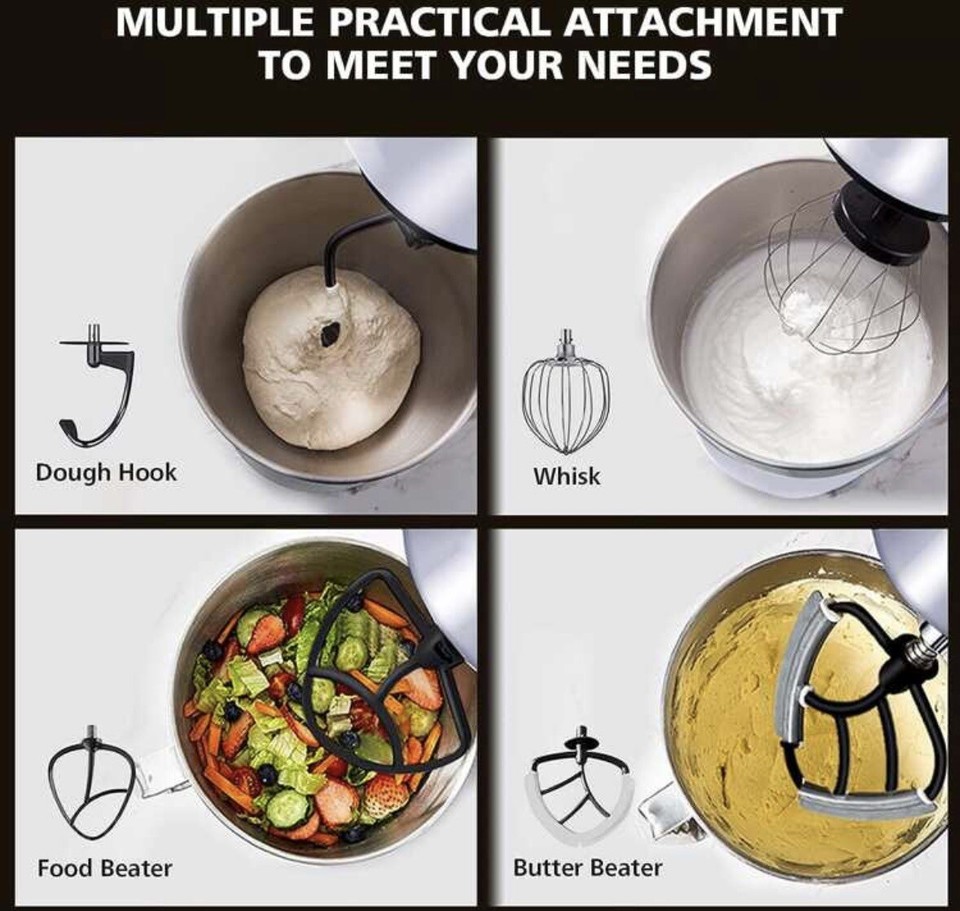 MULTIPLE PRACTICAL ATTACHMENT TO MEET YOUR NEEDS

Dough Hook

Whisk

Food Beater

Butter Beater