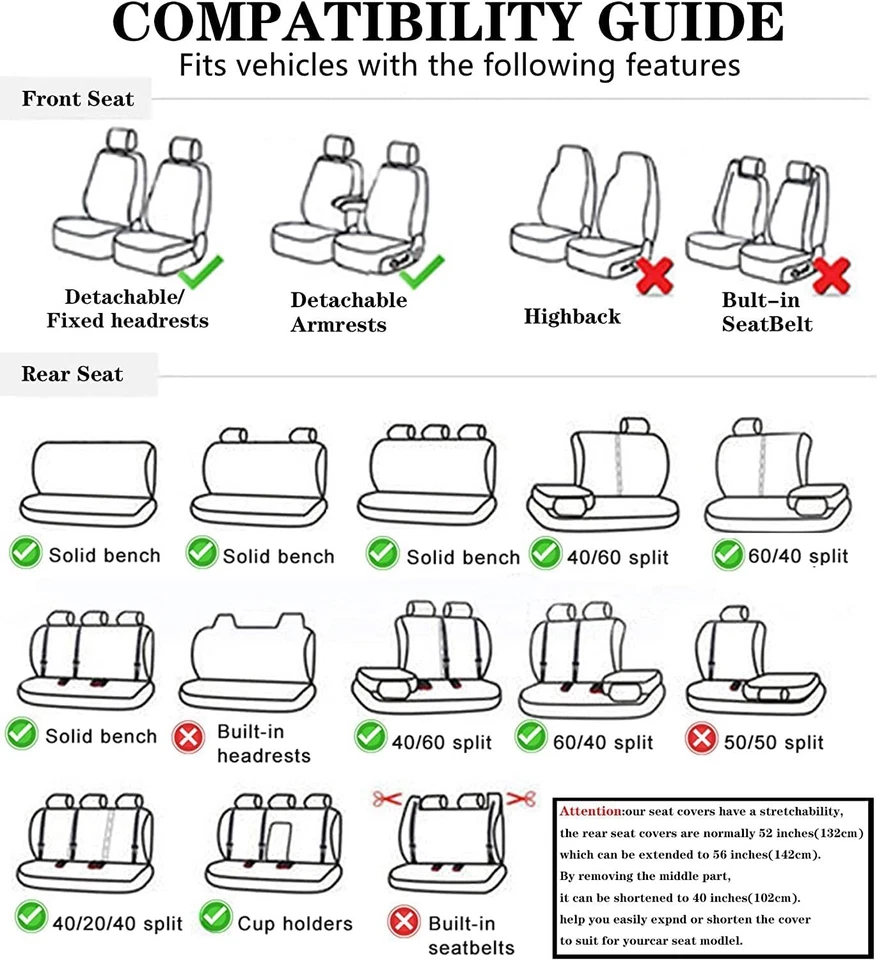 COMPATIBILITY GUIDE
Fits vehicles with the following features

Front Seat

Detachable/ Fixed headrests

Detachable Armrests

Highback

Bult-in SeatBelt

Rear Seat

Solid bench

Solid bench

Solid bench

40/60 split

60/40 split

Solid bench

Built-in headrests

40/60 split

60/40 split

50/50 split

40/20/40 split

Cup holders

Built-in seatbelts

Attention:our seat covers have a stretchability, the rear seat covers are normally 52 inches(132cm) which can be extended to 56 inches(142cm). By removing the middle part, it can be shortened to 40 inches(102cm). help you easily expnd or shorten the cover to suit for yourcar seat modlel.