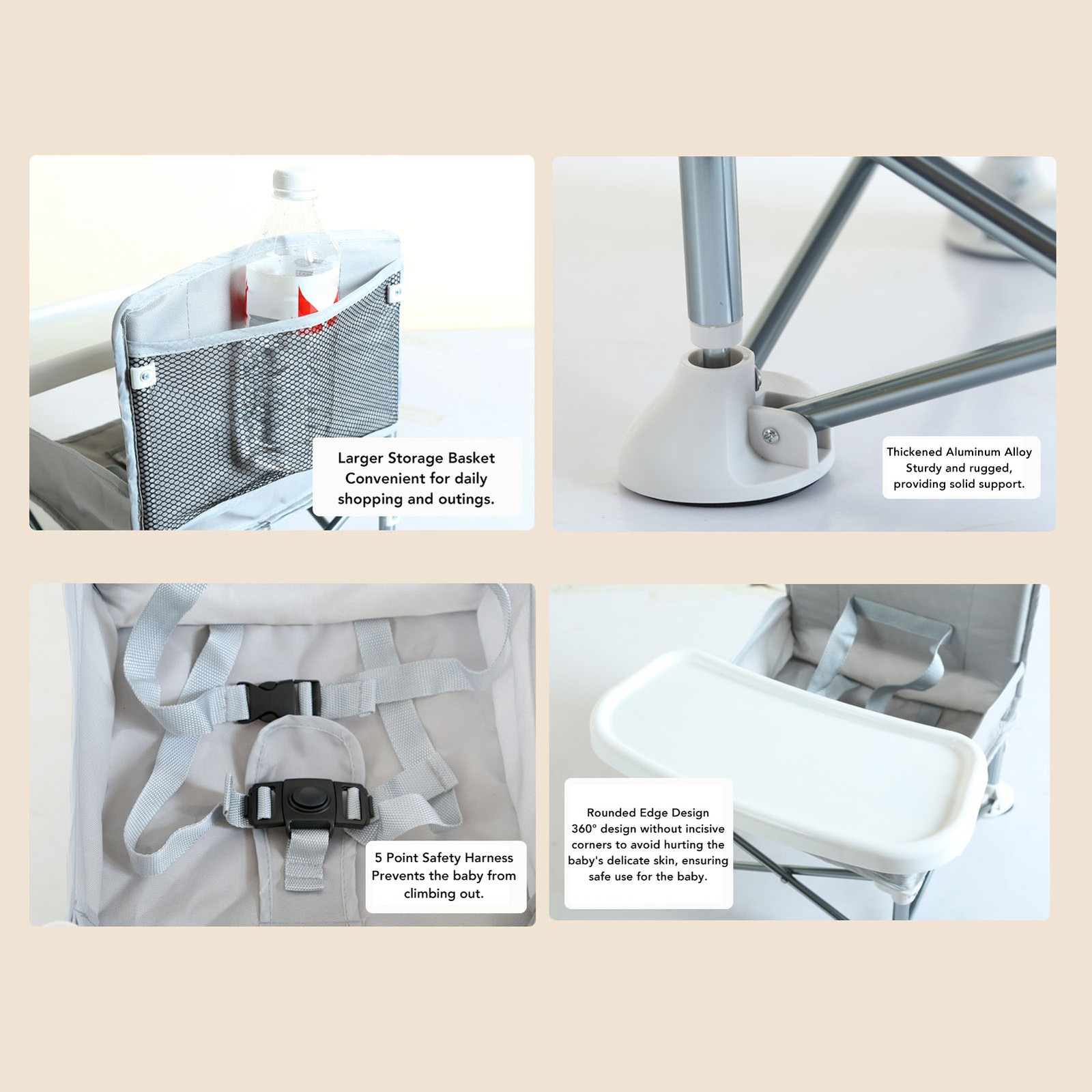 Larger Storage Basket
Convenient for daily shopping and outings.

Thickened Aluminum Alloy
Sturdy and rugged, providing solid support.

5 Point Safety Harness
Prevents the baby from climbing out.

Rounded Edge Design
360° design without incisive corners to avoid hurting the baby's delicate skin, ensuring safe use for the baby.