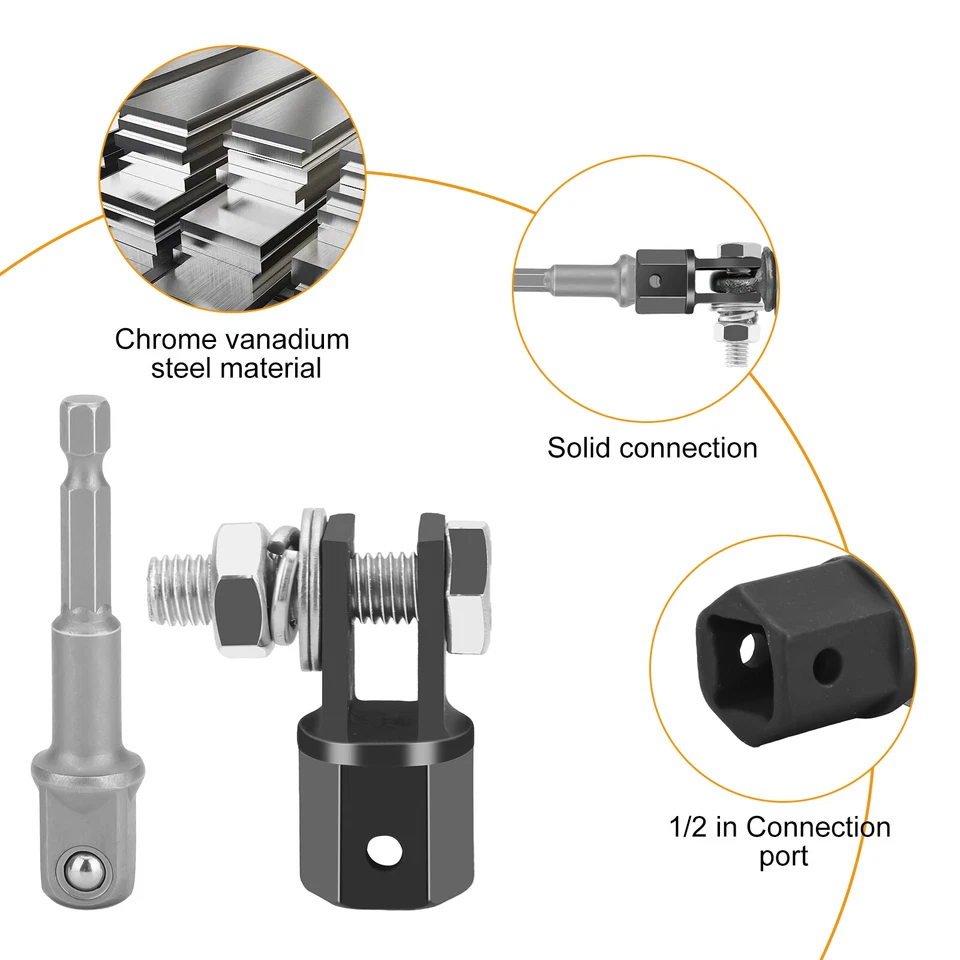 Chrome vanadium steel material

Solid connection

1/2 in Connection port