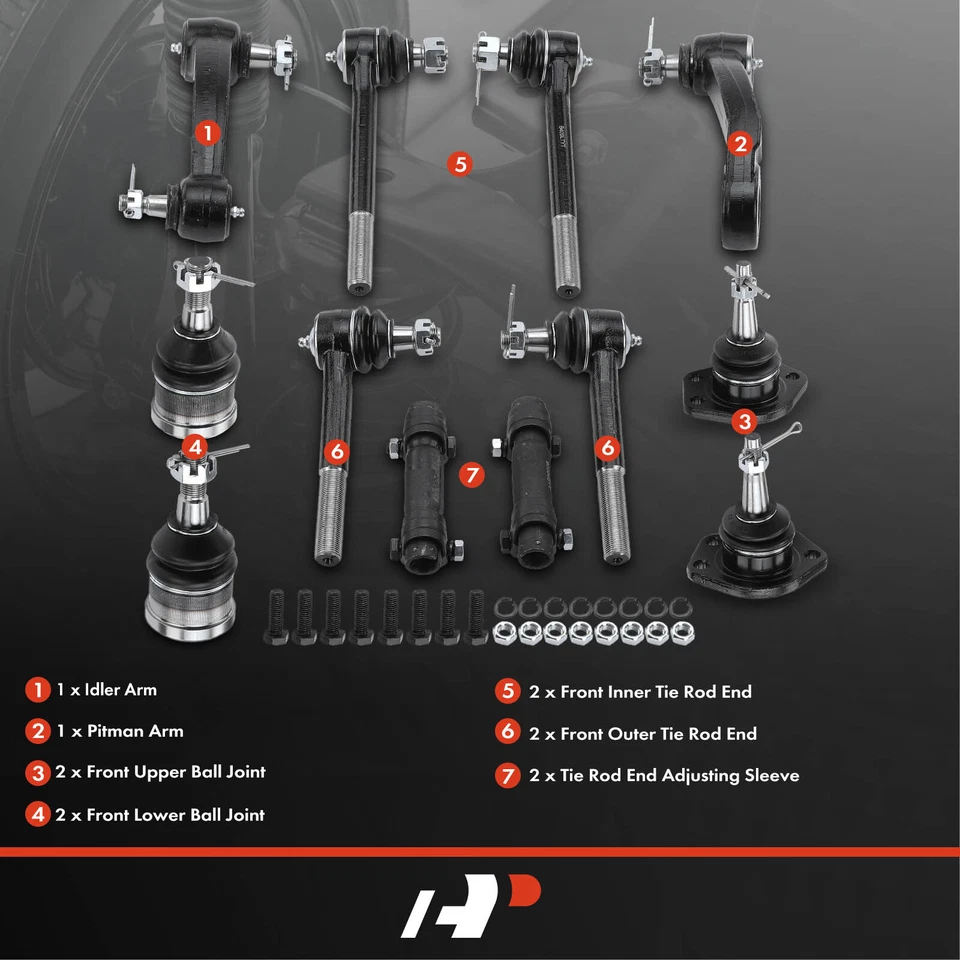 1
5
2
4
6
7
6
3

1 1 x Idler Arm
2 1 x Pitman Arm
3 2 x Front Upper Ball Joint
4 2 x Front Lower Ball Joint

5 2 x Front Inner Tie Rod End
6 2 x Front Outer Tie Rod End
7 2 x Tie Rod End Adjusting Sleeve