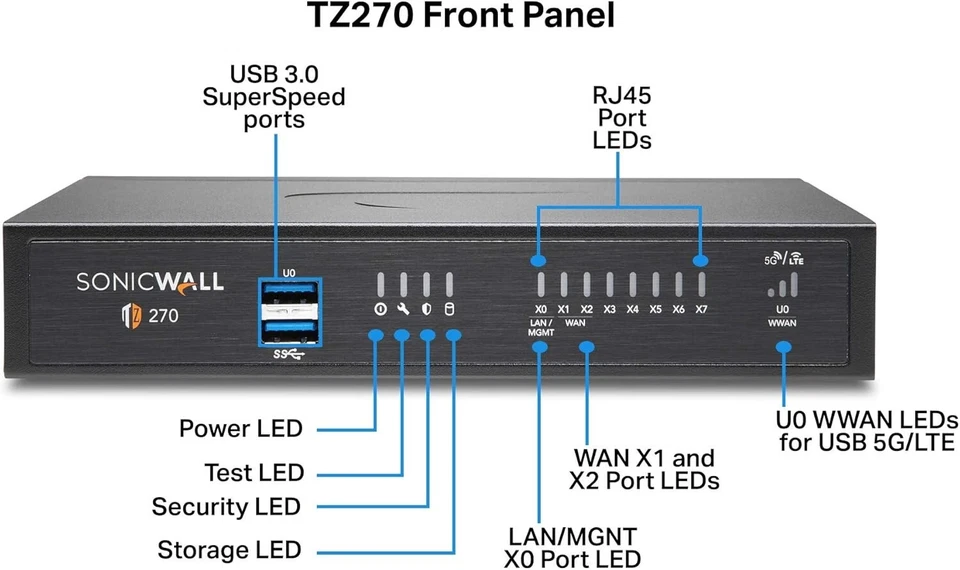 TZ270 Front Panel

USB 3.0 SuperSpeed ports

RJ45 Port LEDs

SONICWALL

TZ 270

U0

SS

X0 X1 X2 X3 X4 X5 X6 X7

LAN / MGMT

WAN

5G / LTE

U0

WWAN

Power LED

Test LED

Security LED

Storage LED

LAN/MGNT X0 Port LED

WAN X1 and X2 Port LEDs

U0 WWAN LEDs for USB 5G/LTE