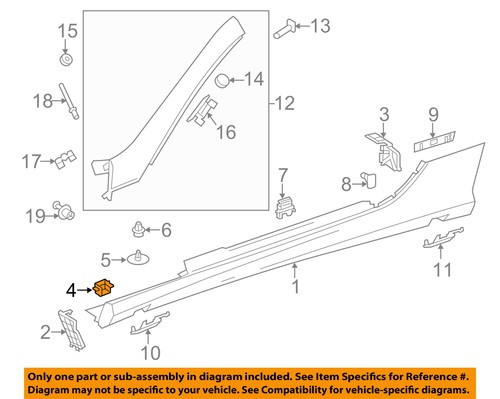 15
13
14
18
12
16
3
9
17
7
8
19
6
5
11
4
1
2
10

Only one part or sub-assembly in diagram included. See Item Specifics for Reference #.
Diagram may not be specific to your vehicle. See Compatibility for vehicle-specific diagrams.