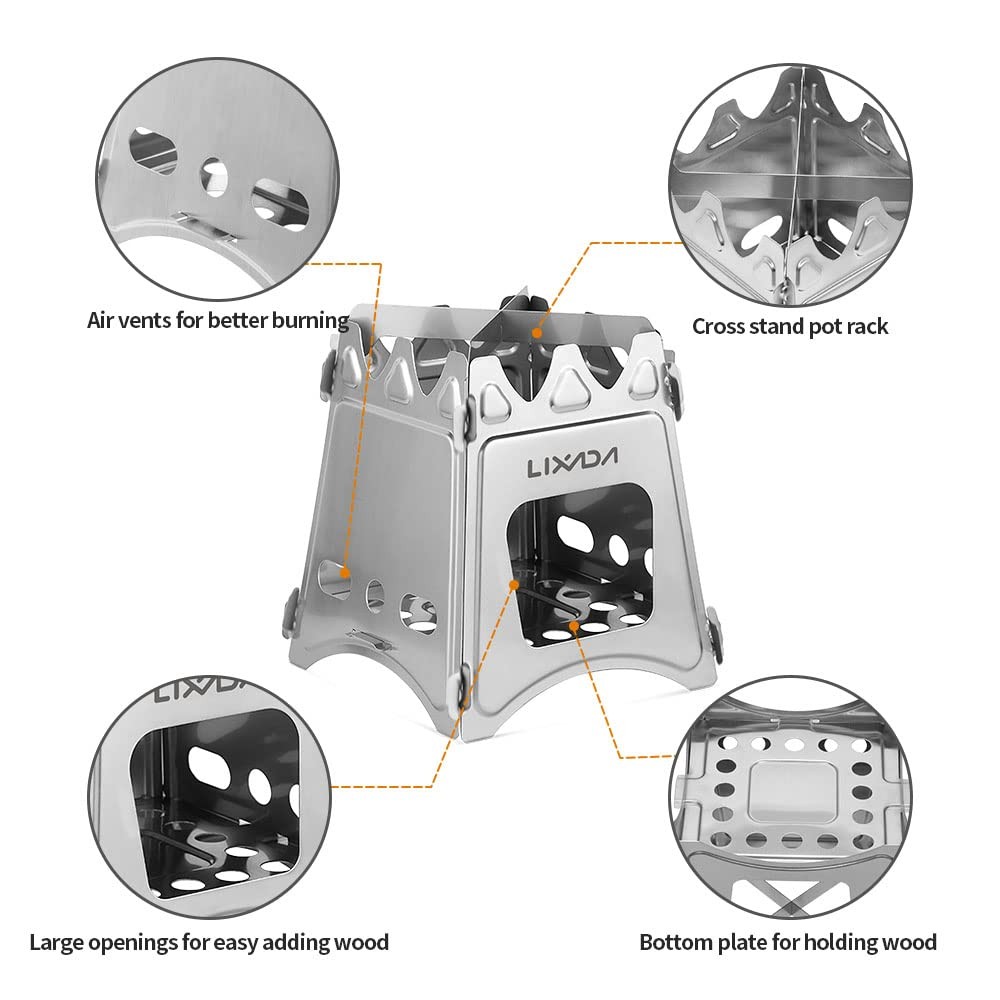 Air vents for better burning

Cross stand pot rack

LIXADA

LIXADA

Large openings for easy adding wood

Bottom plate for holding wood