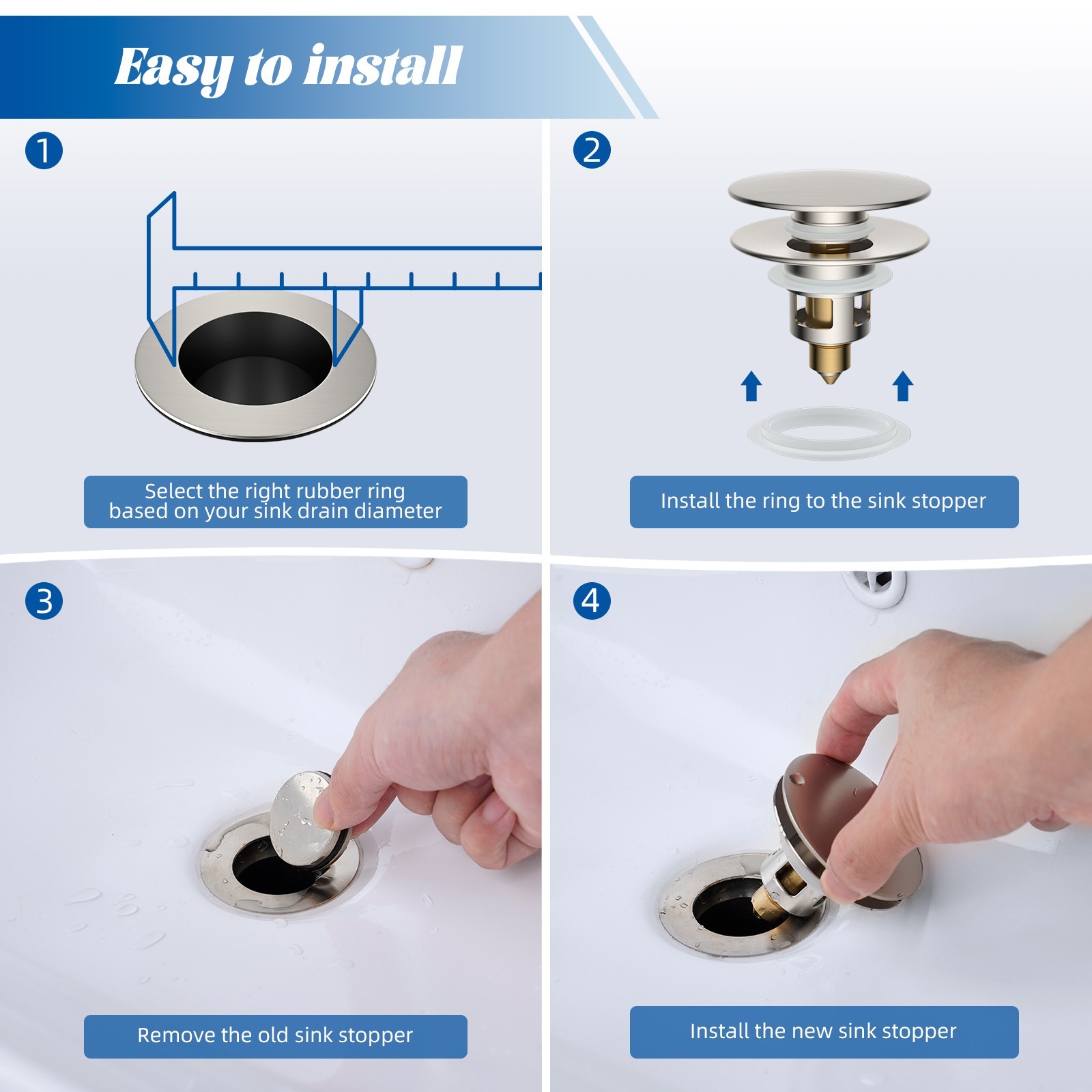 Easy to install

1

Select the right rubber ring based on your sink drain diameter

2

Install the ring to the sink stopper

3

Remove the old sink stopper

4

Install the new sink stopper