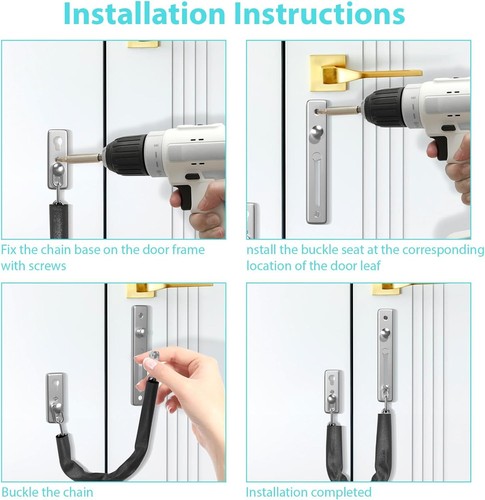 Installation Instructions

Fix the chain base on the door frame with screws

nstall the buckle seat at the corresponding location of the door leaf

Buckle the chain

Installation completed