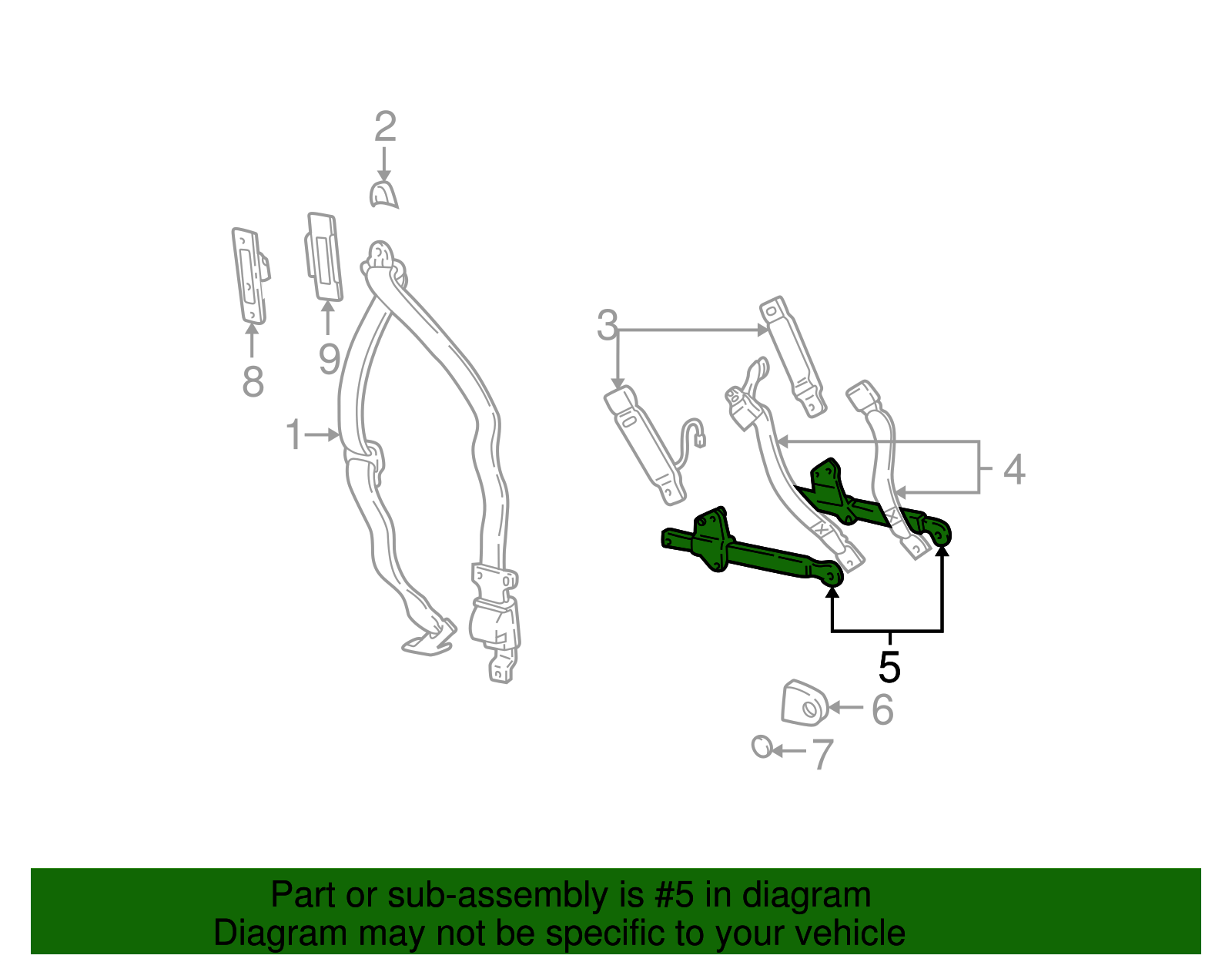 2

8

9

1

3

4

5

6

7

Part or sub-assembly is #5 in diagram
Diagram may not be specific to your vehicle