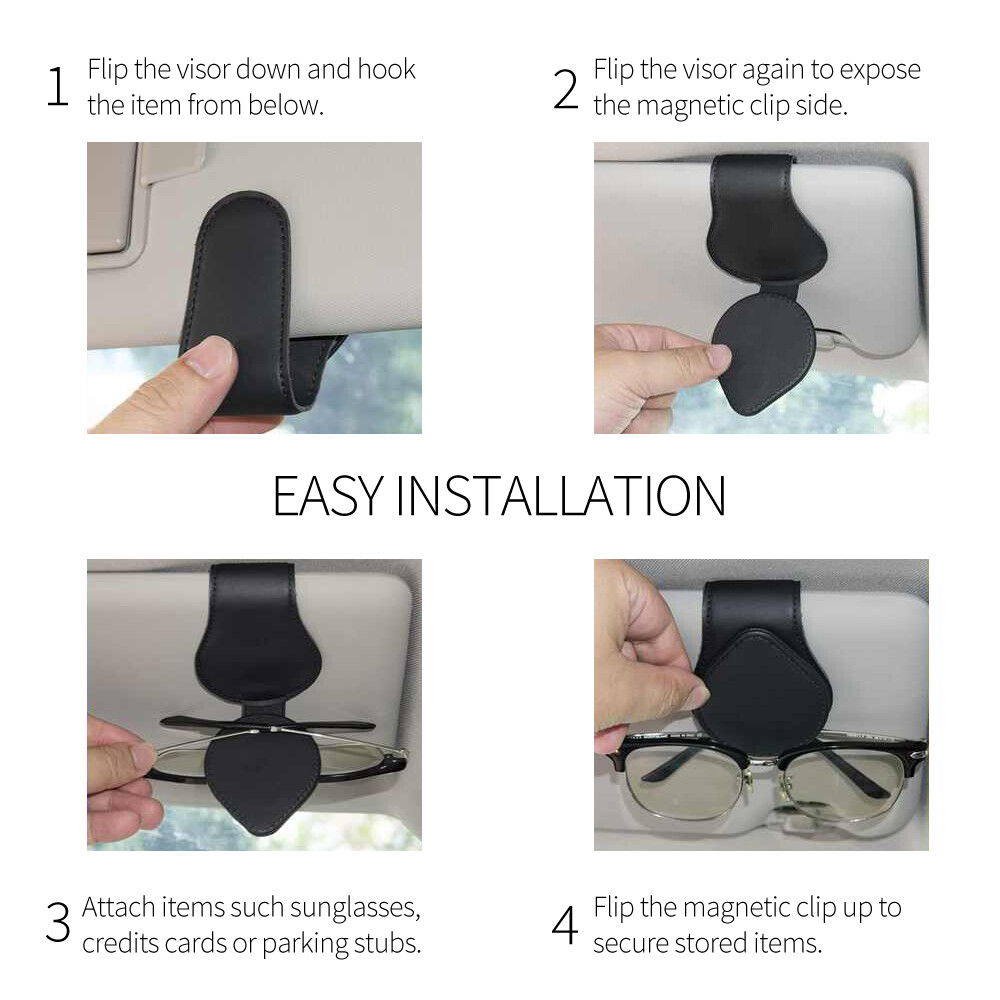 1 Flip the visor down and hook the item from below.

2 Flip the visor again to expose the magnetic clip side.

EASY INSTALLATION

3 Attach items such sunglasses, credits cards or parking stubs.

4 Flip the magnetic clip up to secure stored items.