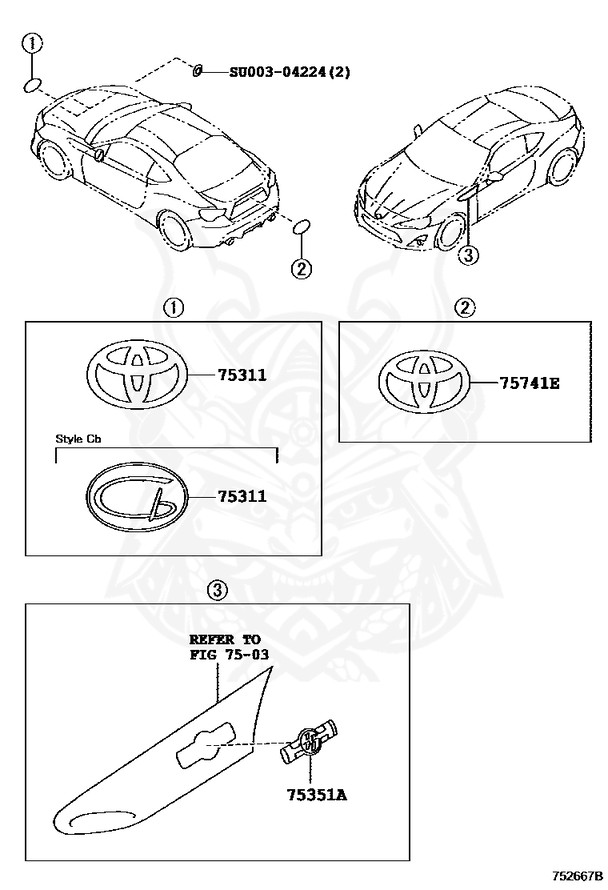 ①
SU003-04224(2)
②
③

①
75311
Style Cb
75311

②
75741E

③
REFER TO
FIG 75-03
75351A

752667B