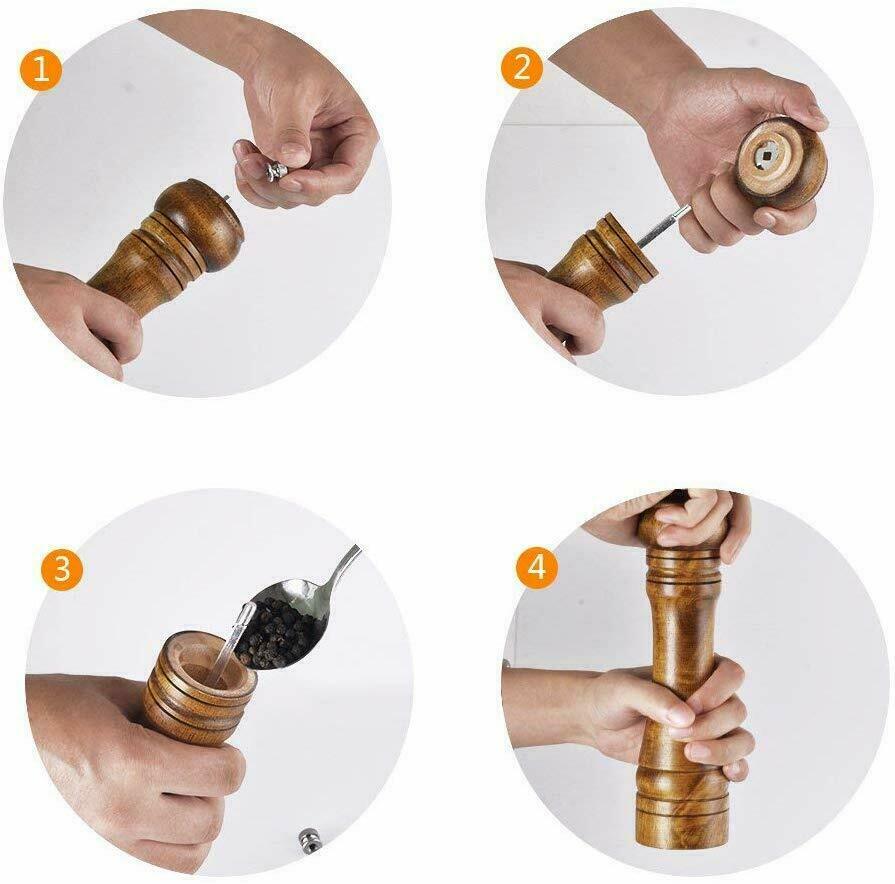 1

2

3

4