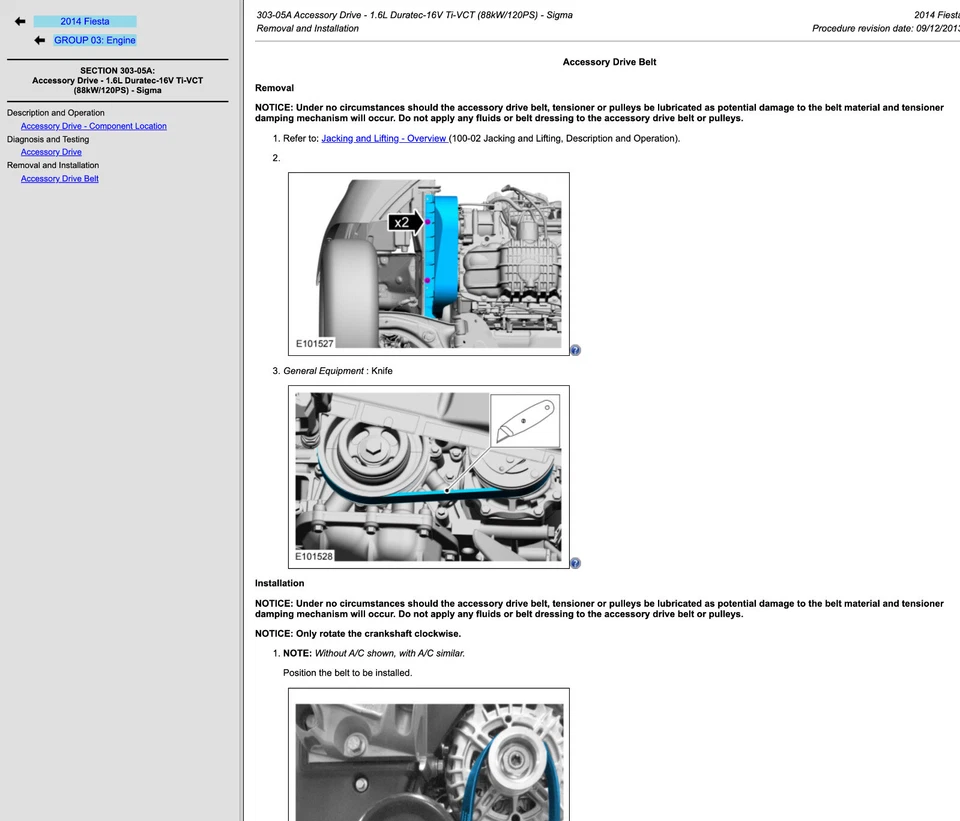 2014 Fiesta

GROUP 03: Engine

SECTION 303-05A:
Accessory Drive - 1.6L Duratec-16V Ti-VCT (88kW/120PS) - Sigma

Description and Operation
Accessory Drive - Component Location
Diagnosis and Testing
Accessory Drive
Removal and Installation
Accessory Drive Belt

303-05A Accessory Drive - 1.6L Duratec-16V Ti-VCT (88kW/120PS) - Sigma
Removal and Installation

2014 Fiesta
Procedure revision date: 09/12/2013

Accessory Drive Belt

Removal

NOTICE: Under no circumstances should the accessory drive belt, tensioner or pulleys be lubricated as potential damage to the belt material and tensioner damping mechanism will occur. Do not apply any fluids or belt dressing to the accessory drive belt or pulleys.

1. Refer to: Jacking and Lifting - Overview (100-02 Jacking and Lifting, Description and Operation).

2.

x2

E101527

3. General Equipment : Knife

E101528

Installation

NOTICE: Under no circumstances should the accessory drive belt, tensioner or pulleys be lubricated as potential damage to the belt material and tensioner damping mechanism will occur. Do not apply any fluids or belt dressing to the accessory drive belt or pulleys.

NOTICE: Only rotate the crankshaft clockwise.

1. NOTE: Without A/C shown, with A/C similar.

Position the belt to be installed.