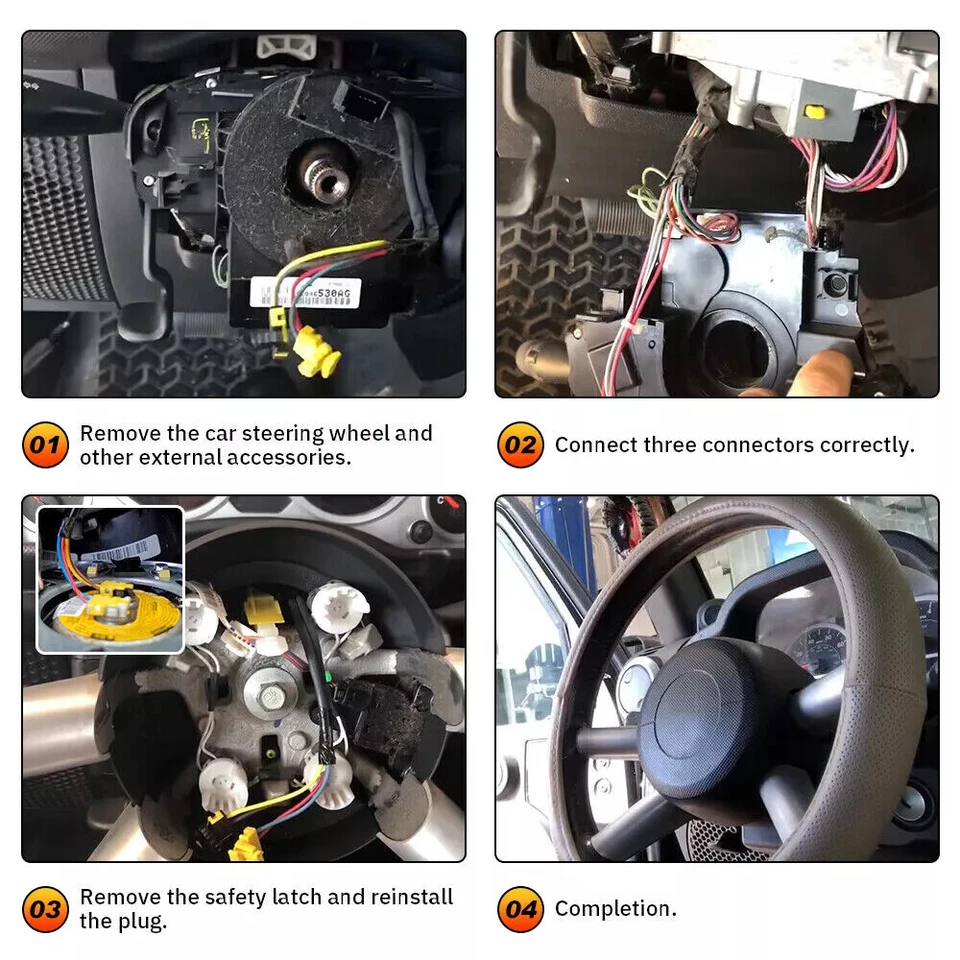 530AG

01 Remove the car steering wheel and other external accessories.

02 Connect three connectors correctly.

03 Remove the safety latch and reinstall the plug.

04 Completion.