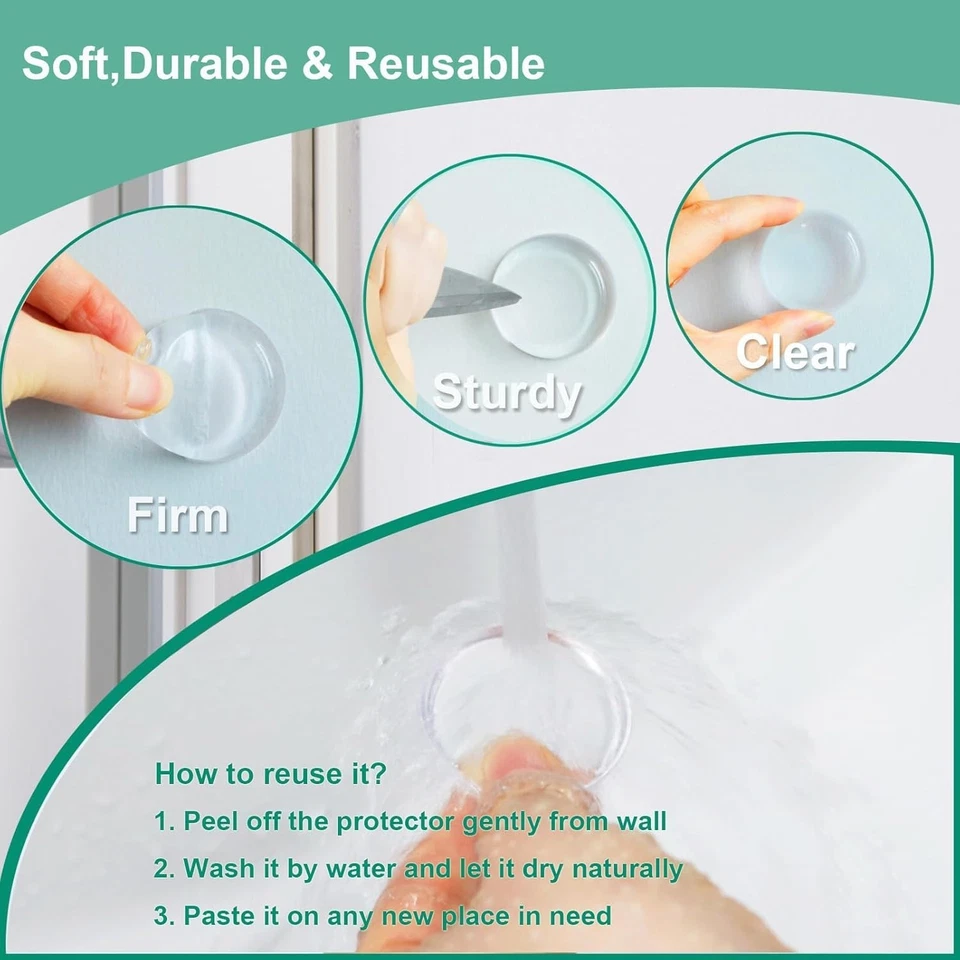 Soft,Durable & Reusable

Firm

Sturdy

Clear

How to reuse it?

1. Peel off the protector gently from wall

2. Wash it by water and let it dry naturally

3. Paste it on any new place in need