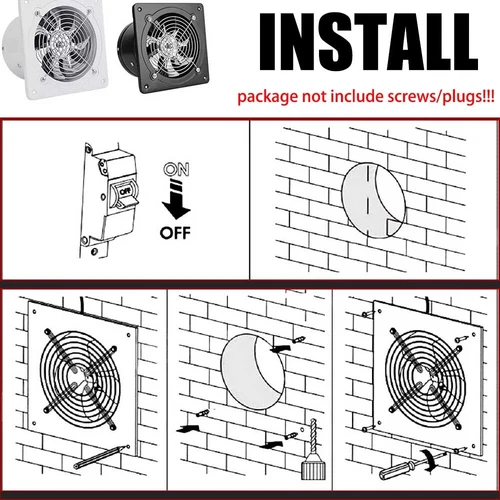 INSTALL

package not include screws/plugs!!!

OFF

ON

OFF