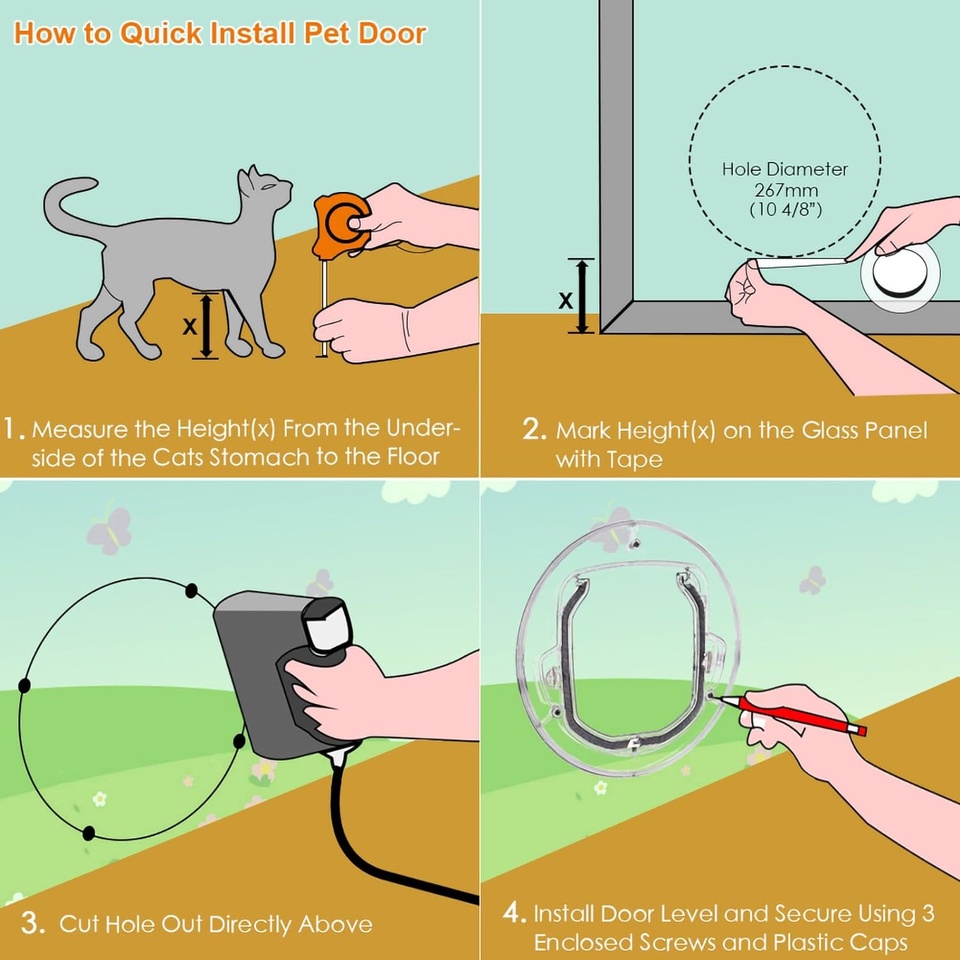 How to Quick Install Pet Door

x

1. Measure the Height(x) From the Underside of the Cats Stomach to the Floor

Hole Diameter
267mm
(10 4/8")

x

2. Mark Height(x) on the Glass Panel with Tape

3. Cut Hole Out Directly Above

4. Install Door Level and Secure Using 3 Enclosed Screws and Plastic Caps