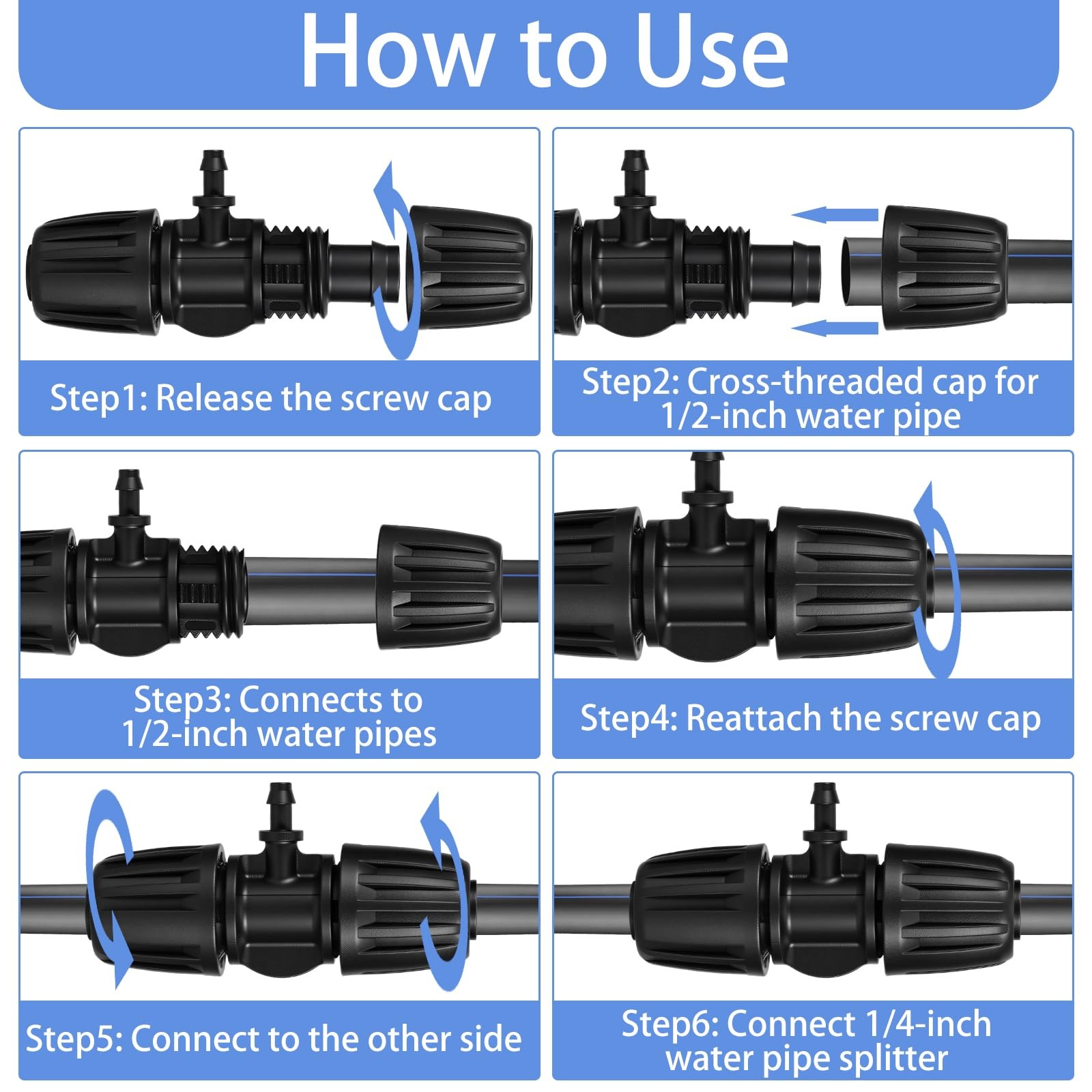 How to Use

Step1: Release the screw cap

Step2: Cross-threaded cap for 1/2-inch water pipe

Step3: Connects to 1/2-inch water pipes

Step4: Reattach the screw cap

Step5: Connect to the other side

Step6: Connect 1/4-inch water pipe splitter