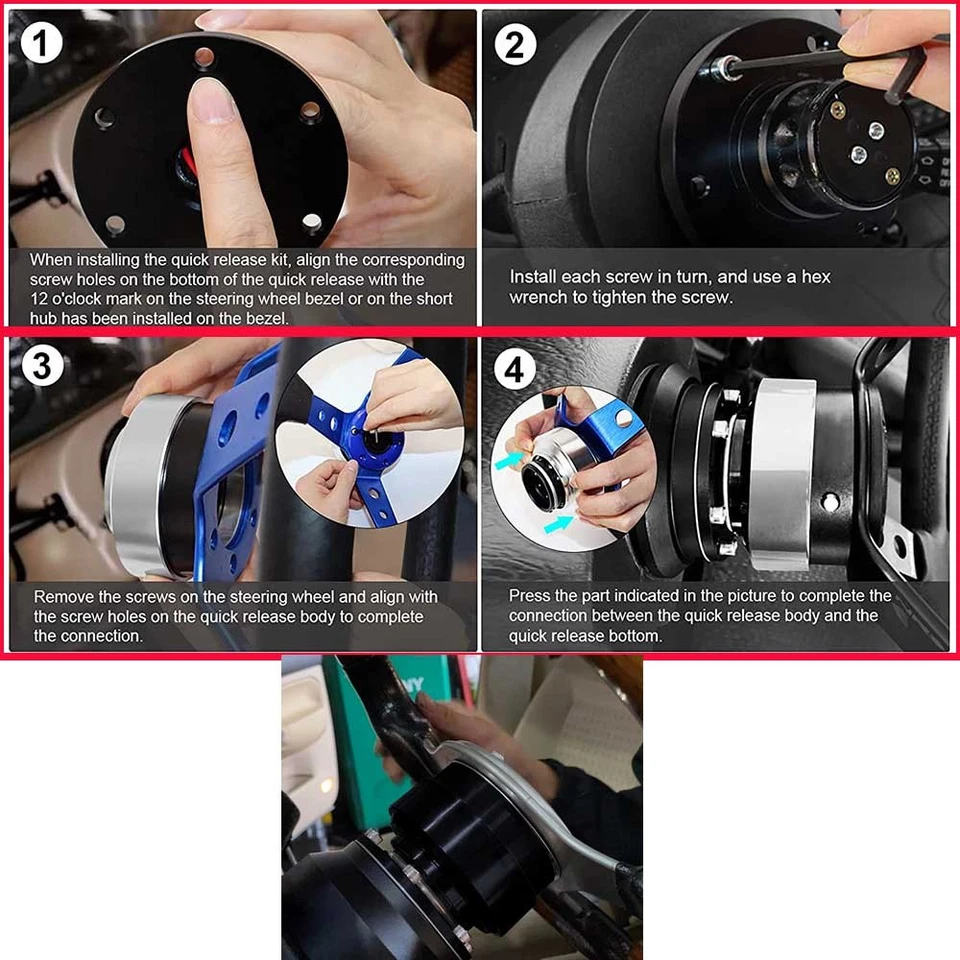 1

When installing the quick release kit, align the corresponding screw holes on the bottom of the quick release with the 12 o'clock mark on the steering wheel bezel or on the short hub has been installed on the bezel.

2

Install each screw in turn, and use a hex wrench to tighten the screw.

3

Remove the screws on the steering wheel and align with the screw holes on the quick release body to complete the connection.

4

Press the part indicated in the picture to complete the connection between the quick release body and the quick release bottom.