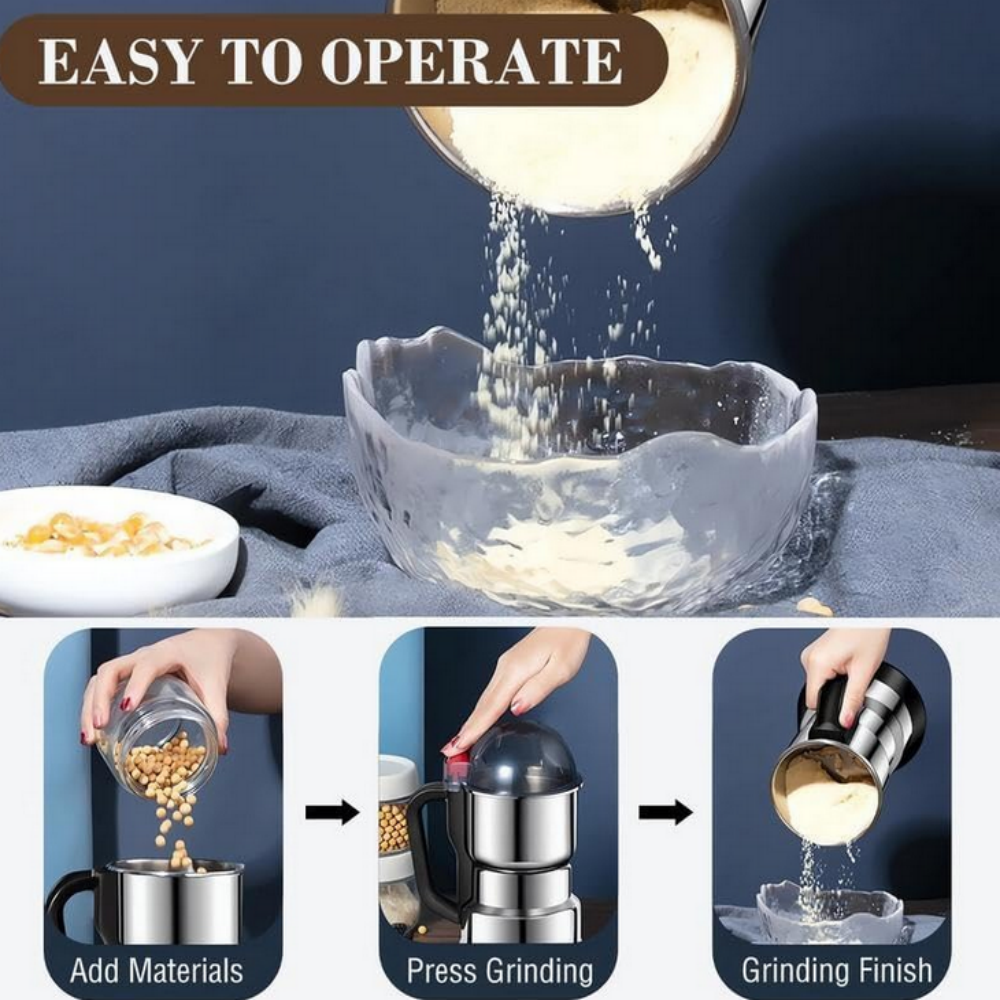 EASY TO OPERATE

Add Materials

Press Grinding

Grinding Finish