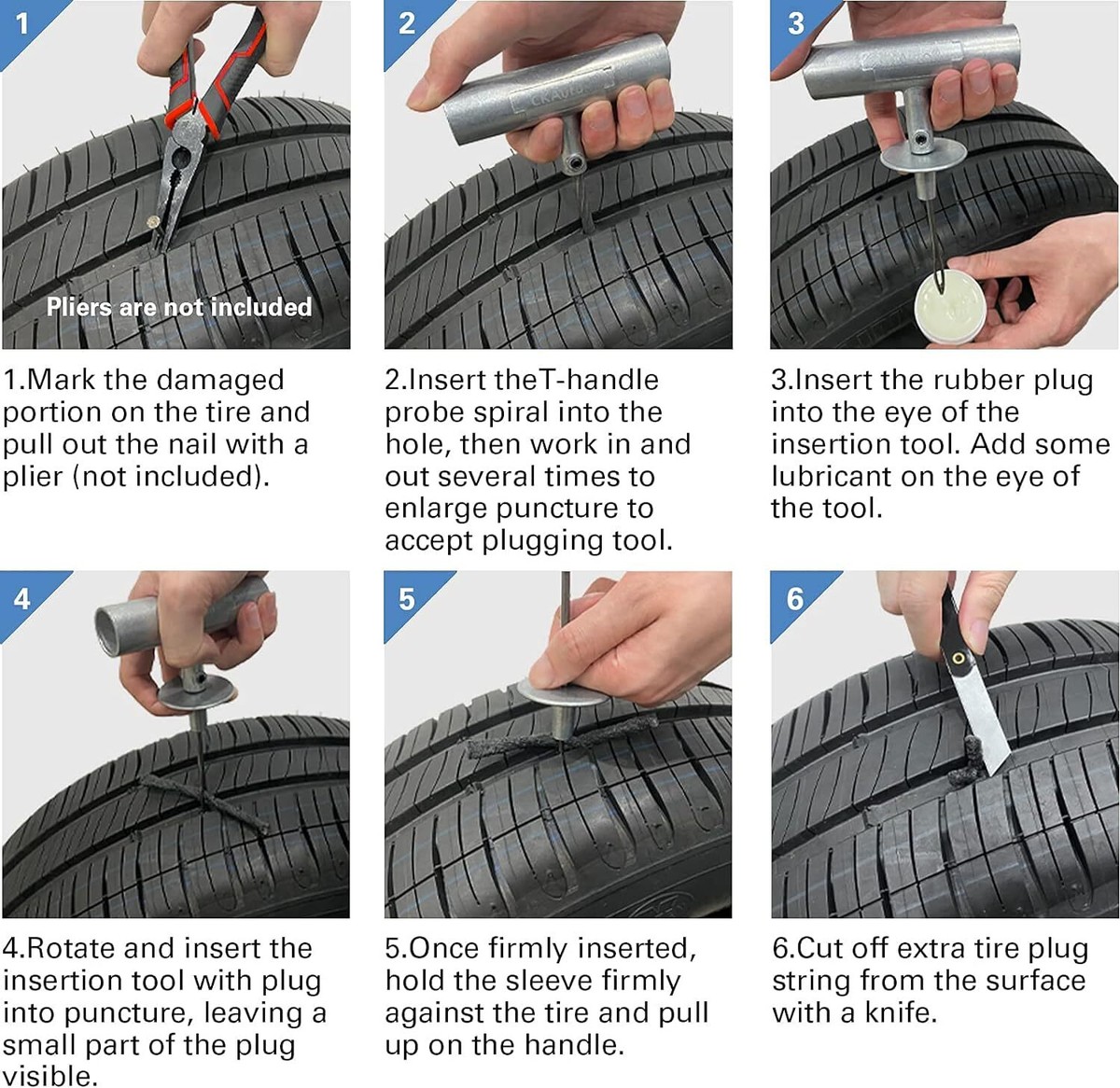 1

Pliers are not included

1.Mark the damaged portion on the tire and pull out the nail with a plier (not included).

2

2.Insert theT-handle probe spiral into the hole, then work in and out several times to enlarge puncture to accept plugging tool.

3

3.Insert the rubber plug into the eye of the insertion tool. Add some lubricant on the eye of the tool.

4

4.Rotate and insert the insertion tool with plug into puncture, leaving a small part of the plug visible.

5

5.Once firmly inserted, hold the sleeve firmly against the tire and pull up on the handle.

6

6.Cut off extra tire plug string from the surface with a knife.