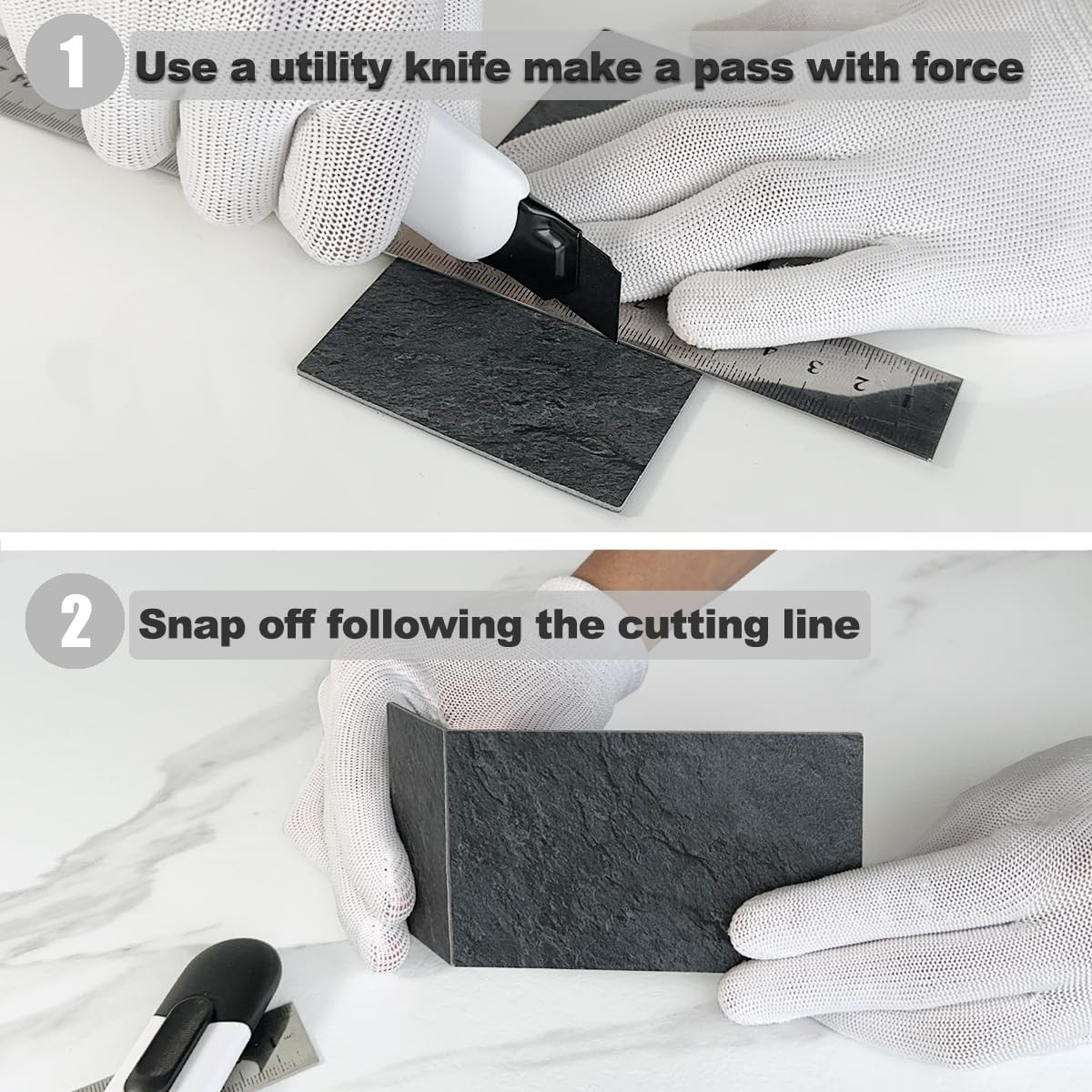 1 Use a utility knife make a pass with force

4 3 2 1

2 Snap off following the cutting line