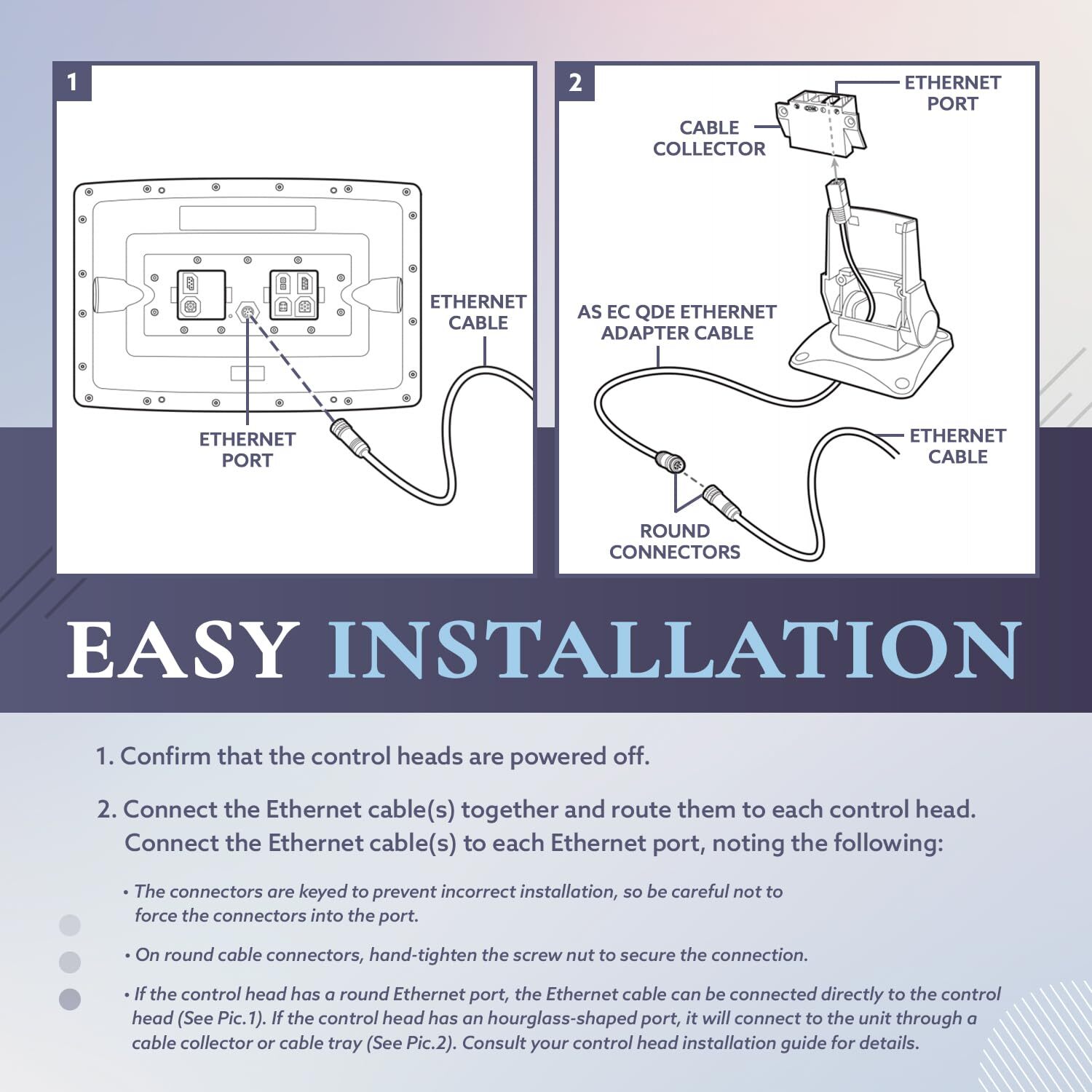 1

ETHERNET CABLE

ETHERNET PORT

2

ETHERNET PORT

CABLE COLLECTOR

AS EC QDE ETHERNET ADAPTER CABLE

ETHERNET CABLE

ROUND CONNECTORS

EASY INSTALLATION

1. Confirm that the control heads are powered off.

2. Connect the Ethernet cable(s) together and route them to each control head. Connect the Ethernet cable(s) to each Ethernet port, noting the following:

• The connectors are keyed to prevent incorrect installation, so be careful not to force the connectors into the port.

• On round cable connectors, hand-tighten the screw nut to secure the connection.

• If the control head has a round Ethernet port, the Ethernet cable can be connected directly to the control head (See Pic.1). If the control head has an hourglass-shaped port, it will connect to the unit through a cable collector or cable tray (See Pic.2). Consult your control head installation guide for details.