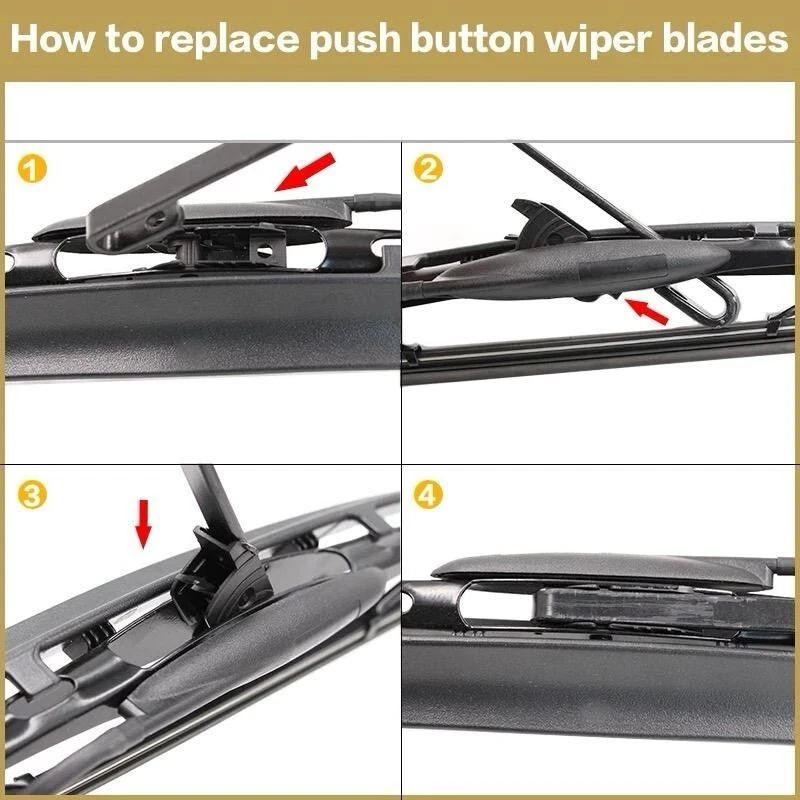 How to replace push button wiper blades

1

2

3

4