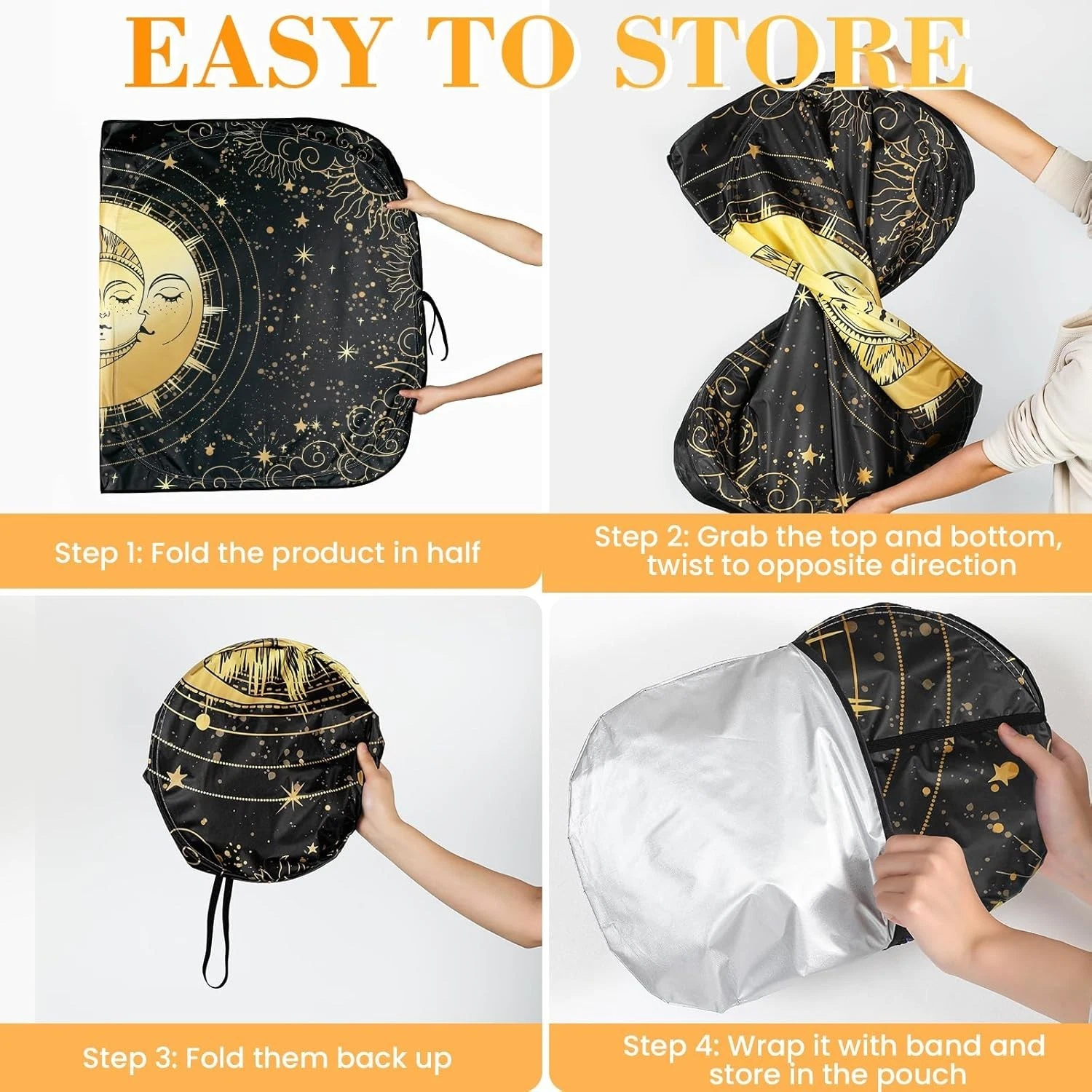 EASY TO STORE

Step 1: Fold the product in half

Step 2: Grab the top and bottom, twist to opposite direction

Step 3: Fold them back up

Step 4: Wrap it with band and store in the pouch