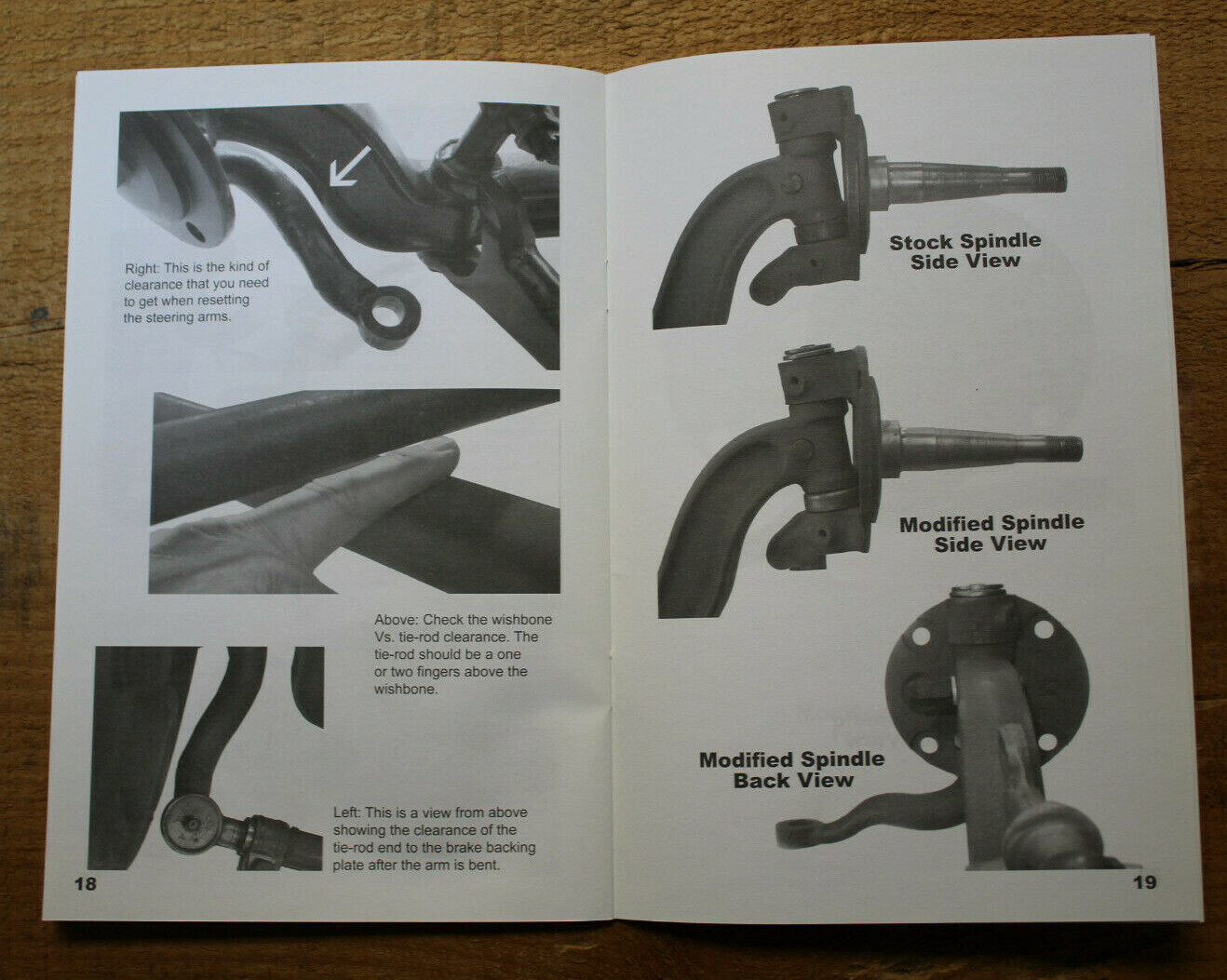 Right: This is the kind of clearance that you need to get when resetting the steering arms.

Above: Check the wishbone Vs. tie-rod clearance. The tie-rod should be a one or two fingers above the wishbone.

Left: This is a view from above showing the clearance of the tie-rod end to the brake backing plate after the arm is bent.

18

Stock Spindle Side View

Modified Spindle Side View

Modified Spindle Back View

19