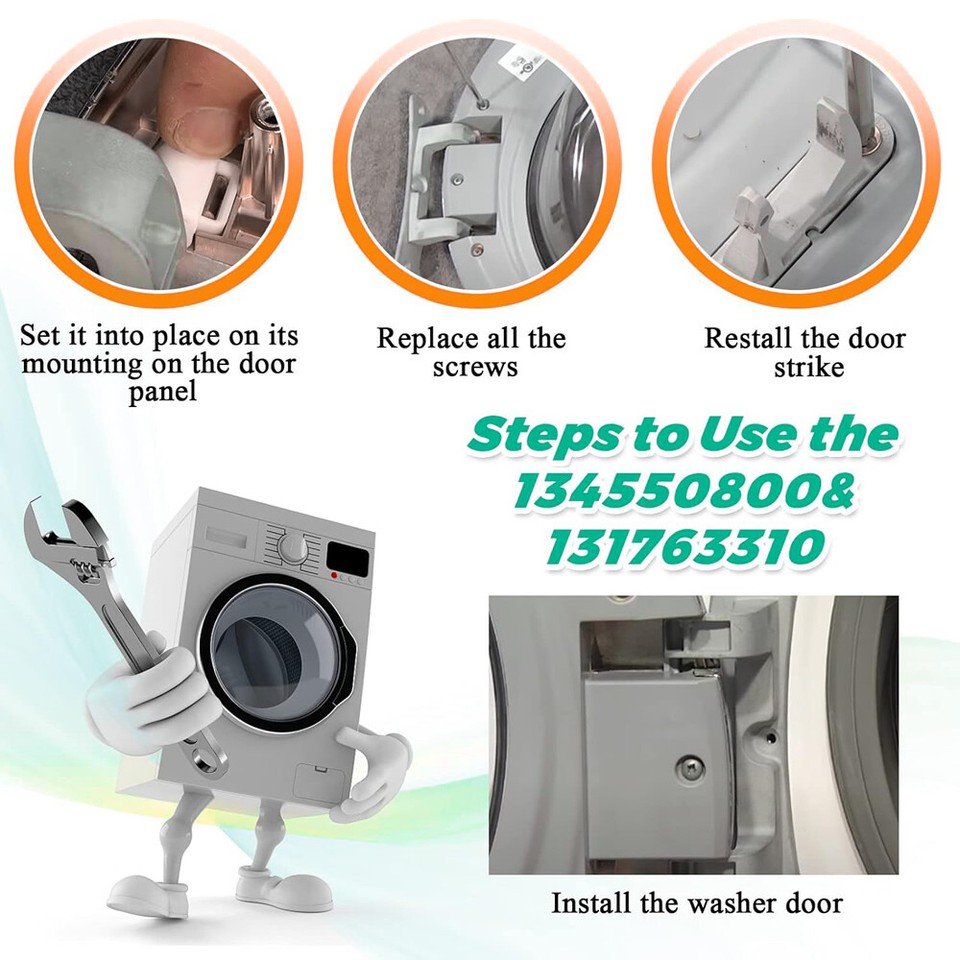 Set it into place on its mounting on the door panel

Replace all the screws

Restall the door strike

Steps to Use the 134550800& 131763310

Install the washer door