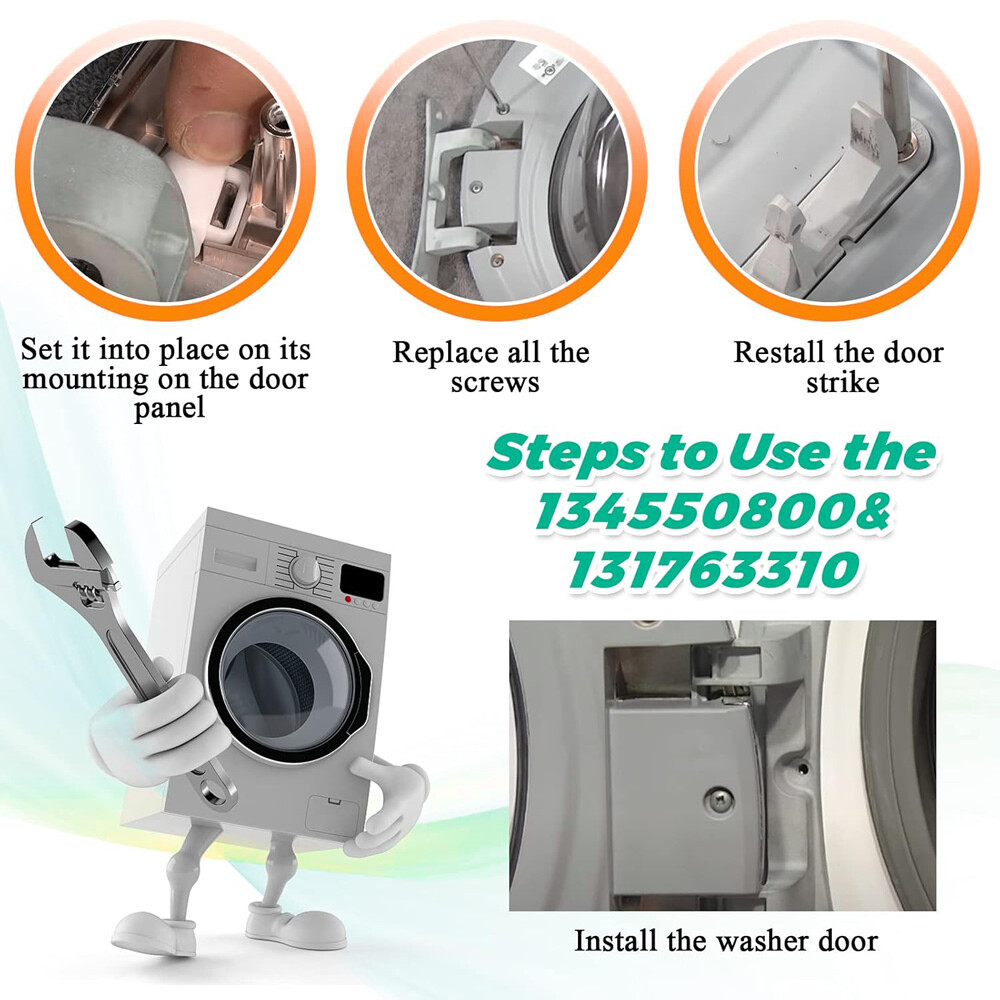 Set it into place on its mounting on the door panel

Replace all the screws

Restall the door strike

Steps to Use the 134550800& 131763310

Install the washer door