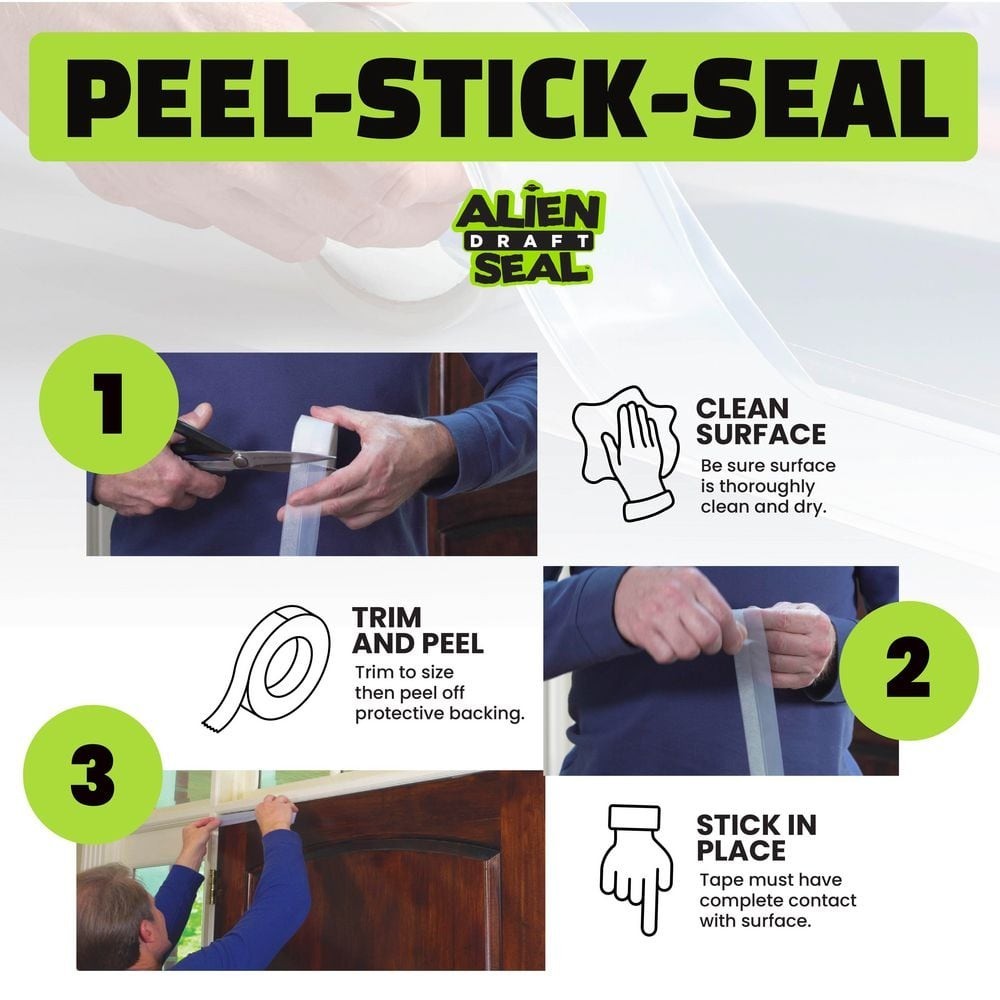 PEEL-STICK-SEAL

ALIEN DRAFT SEAL

1

CLEAN SURFACE
Be sure surface is thoroughly clean and dry.

TRIM AND PEEL
Trim to size then peel off protective backing.

2

3

STICK IN PLACE
Tape must have complete contact with surface.