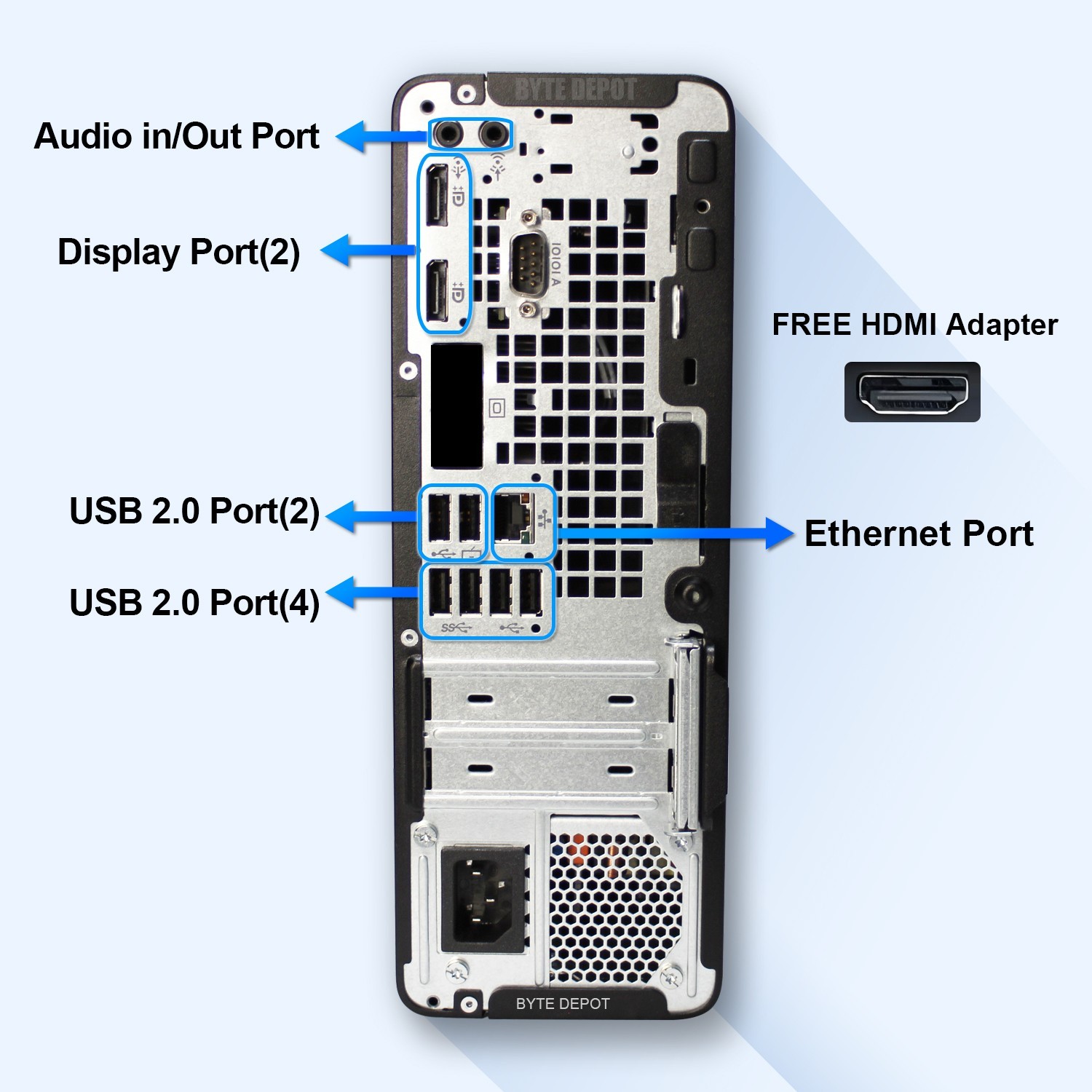 BYTE DEPOT

Audio in/Out Port

Display Port(2)

IOIOI A

FREE HDMI Adapter

USB 2.0 Port(2)

Ethernet Port

USB 2.0 Port(4)

SS

BYTE DEPOT