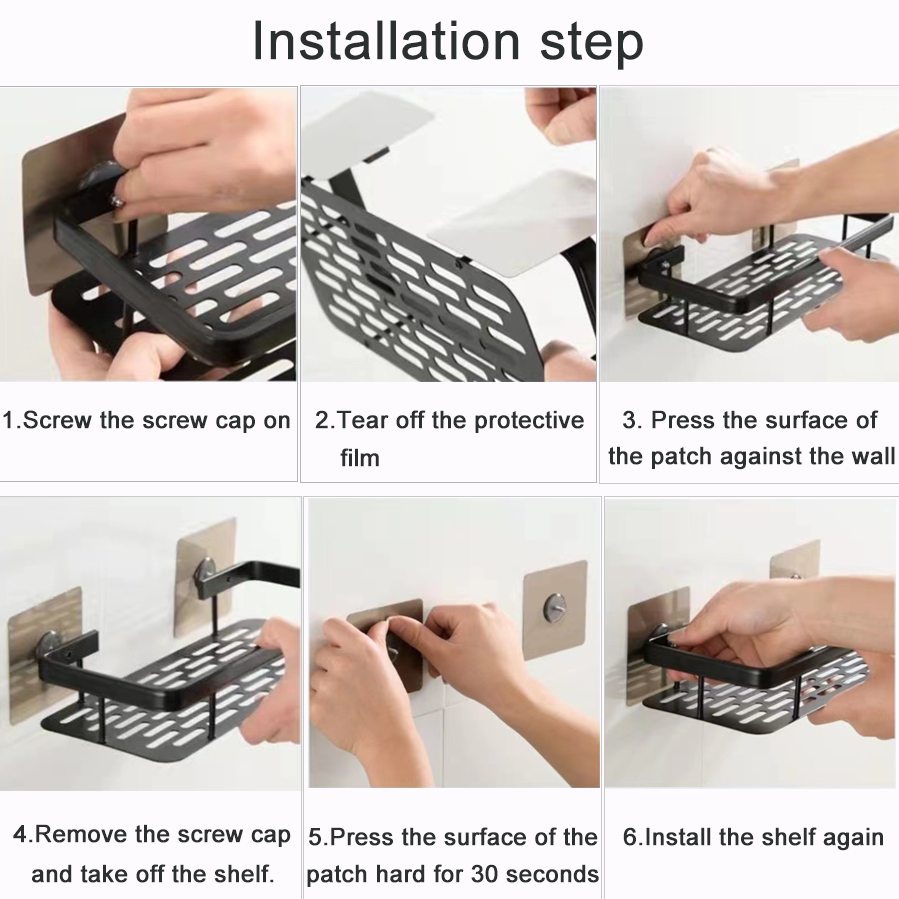 Installation step

1.Screw the screw cap on

2.Tear off the protective film

3. Press the surface of the patch against the wall

4.Remove the screw cap and take off the shelf.

5.Press the surface of the patch hard for 30 seconds

6.Install the shelf again