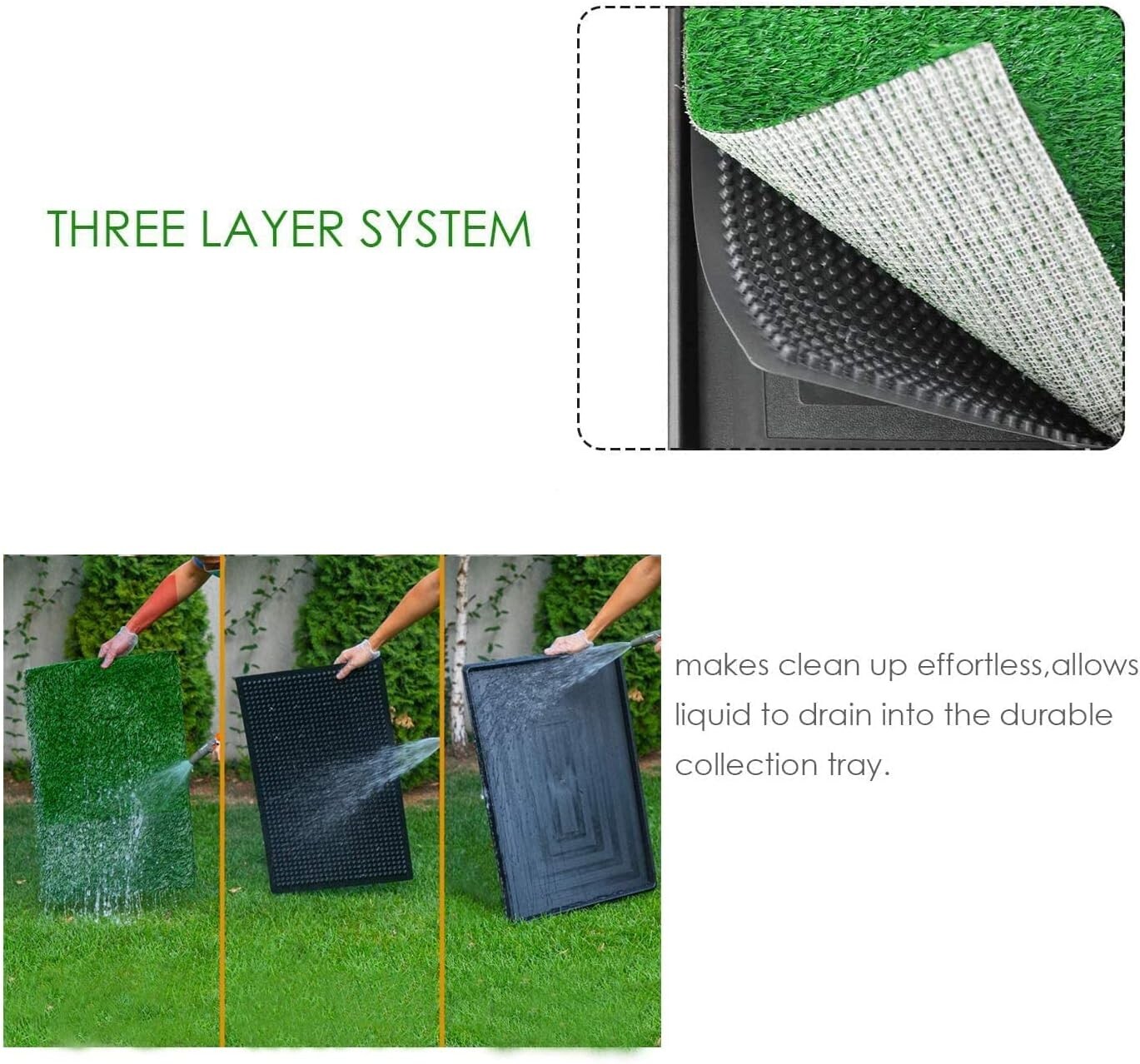 THREE LAYER SYSTEM

makes clean up effortless,allows liquid to drain into the durable collection tray.