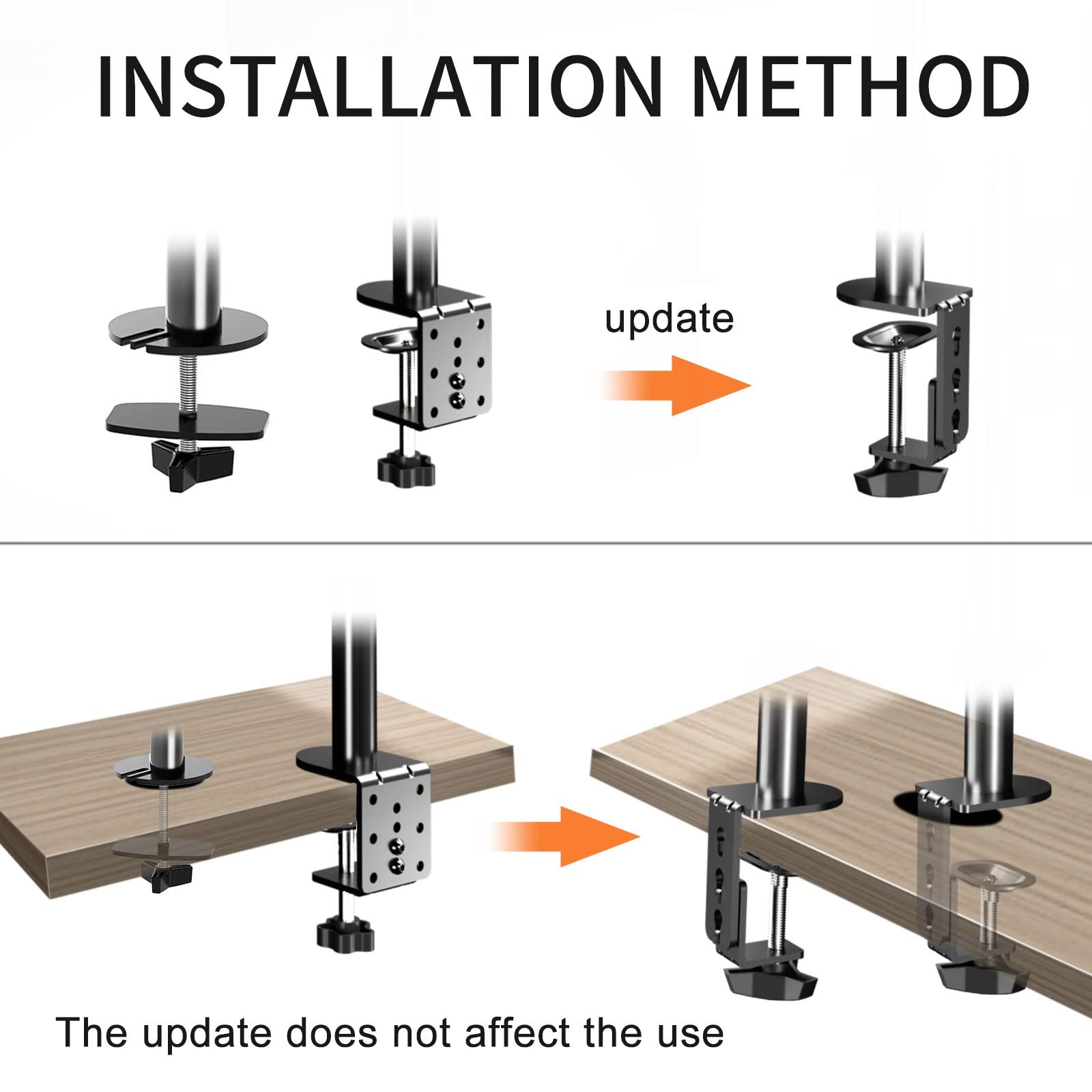 INSTALLATION METHOD

update

The update does not affect the use